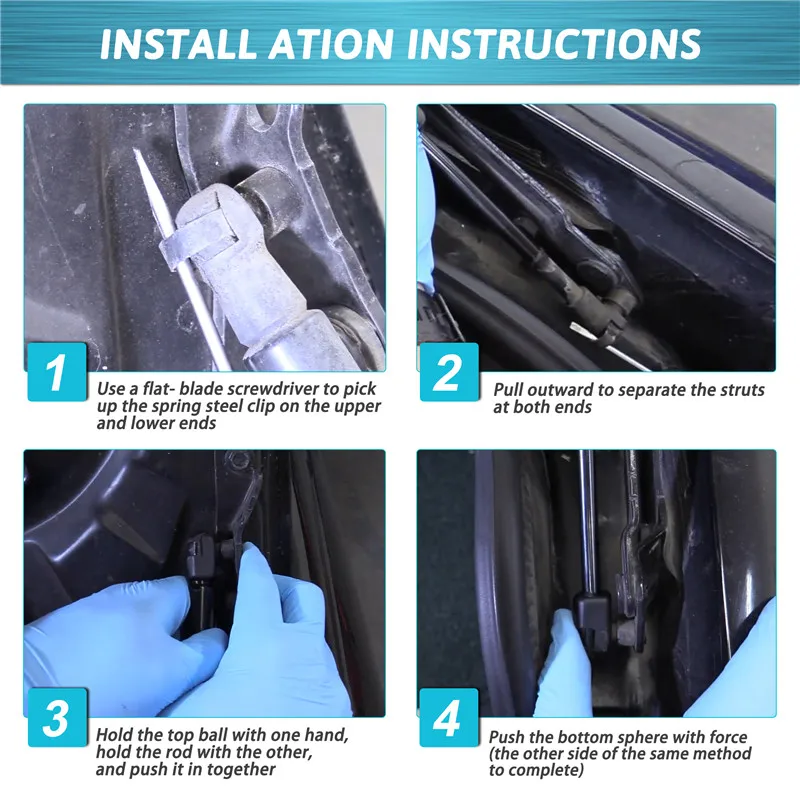 INSTALL ATION INSTRUCTIONS

1
Use a flat- blade screwdriver to pick up the spring steel clip on the upper and lower ends

2
Pull outward to separate the struts at both ends

3
Hold the top ball with one hand, hold the rod with the other, and push it in together

4
Push the bottom sphere with force (the other side of the same method to complete)