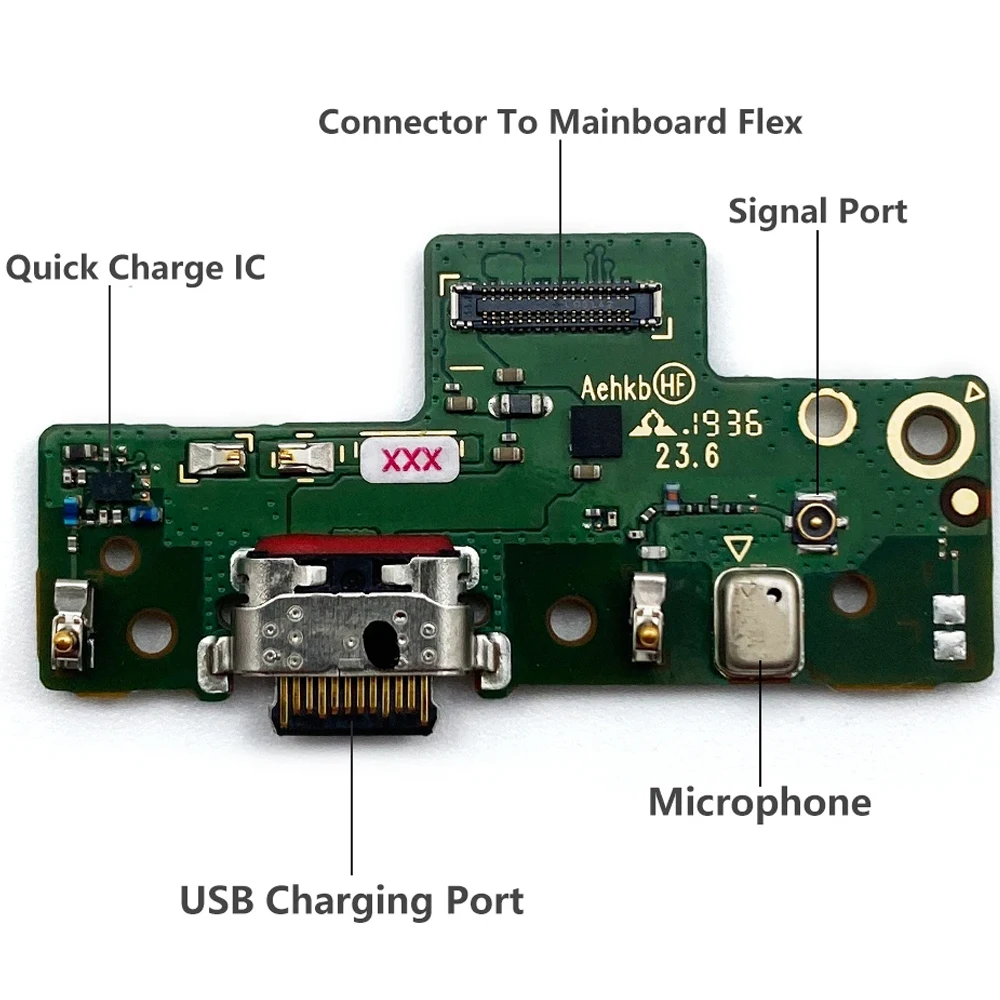 Connector To Mainboard Flex

Signal Port

Quick Charge IC

Aehkb HF

.1936

23.6

XXX

Microphone

USB Charging Port