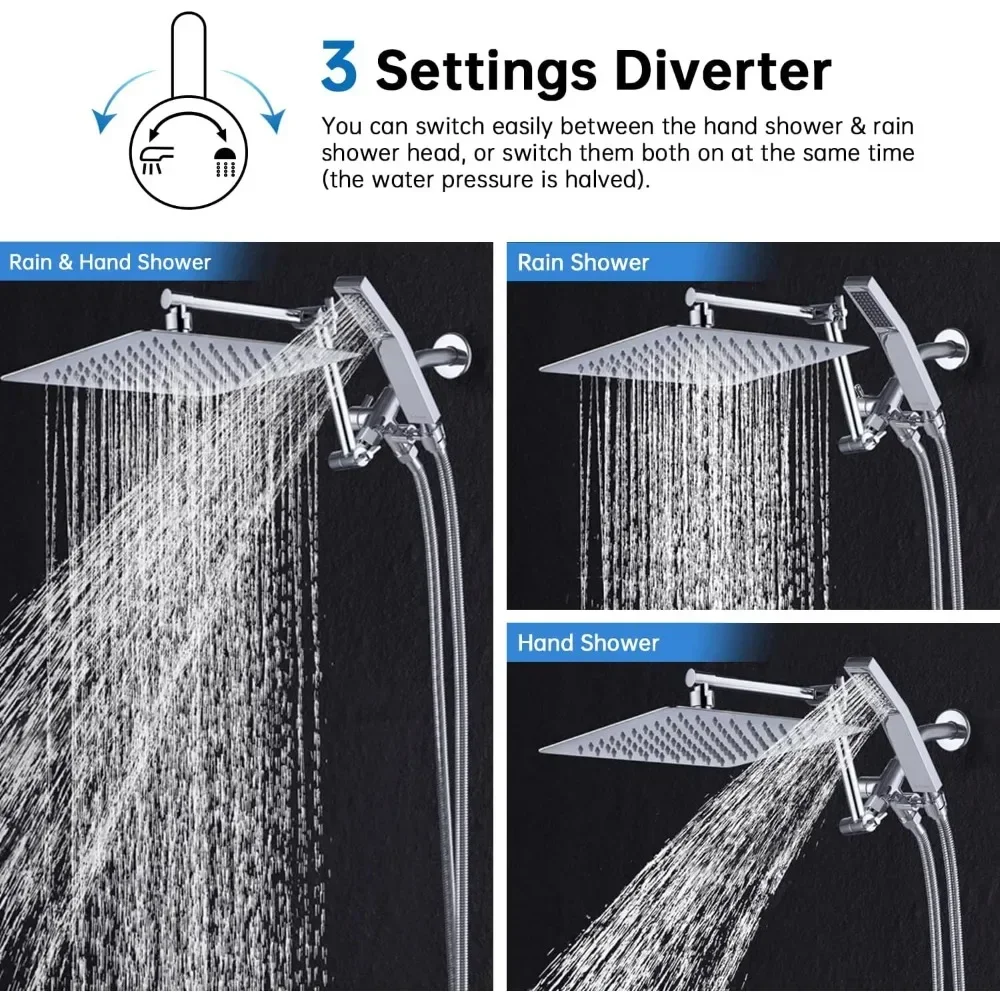 3 Settings Diverter

You can switch easily between the hand shower & rain shower head, or switch them both on at the same time (the water pressure is halved).

Rain & Hand Shower

Rain Shower

Hand Shower