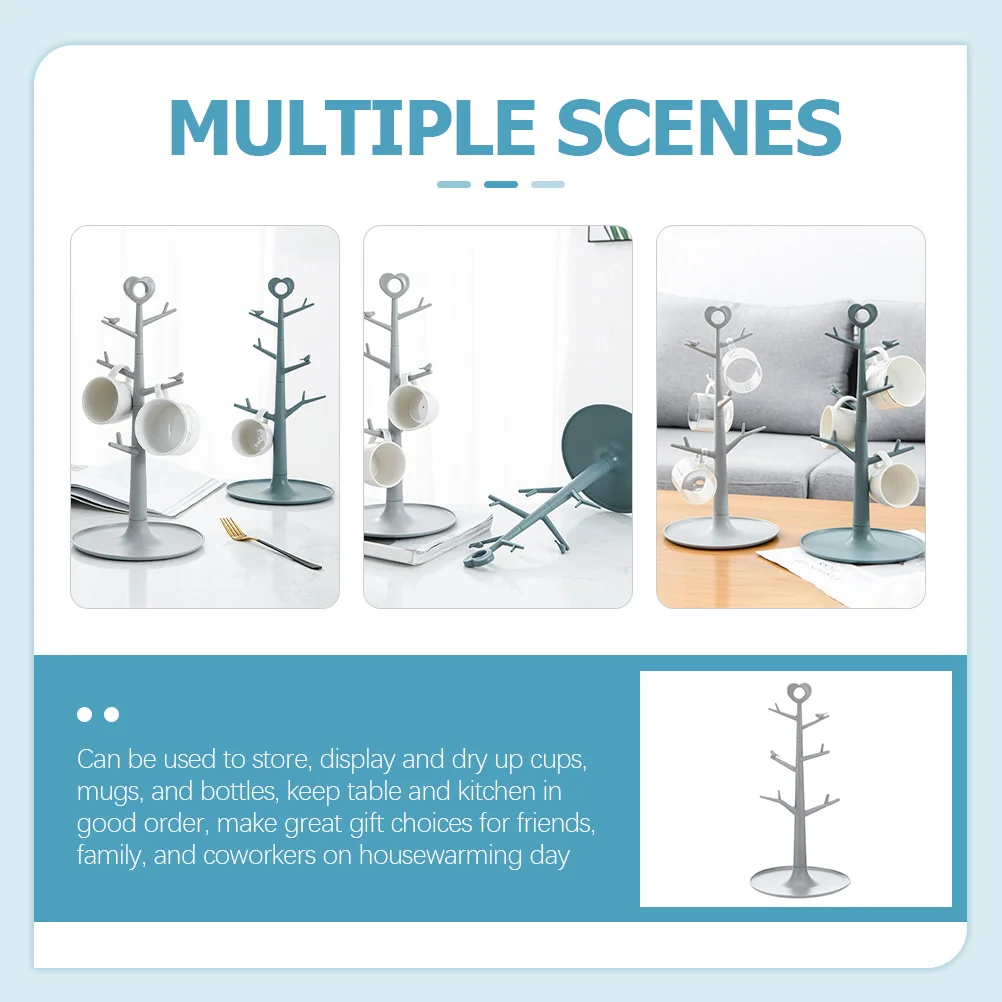 MULTIPLE SCENES

Can be used to store, display and dry up cups, mugs, and bottles, keep table and kitchen in good order, make great gift choices for friends, family, and coworkers on housewarming day