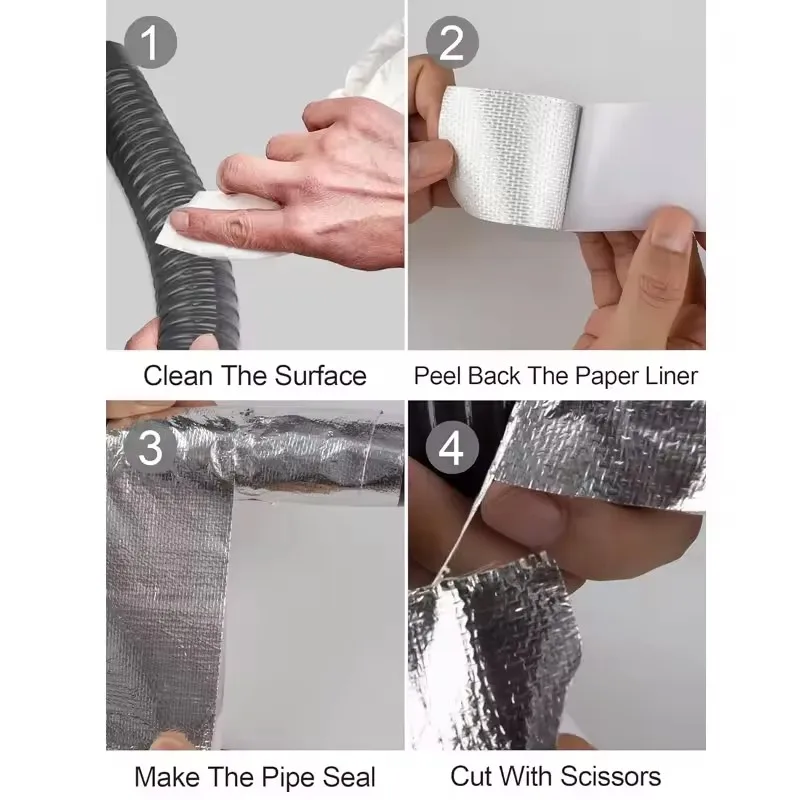 1

Clean The Surface

2

Peel Back The Paper Liner

3

Make The Pipe Seal

4

Cut With Scissors