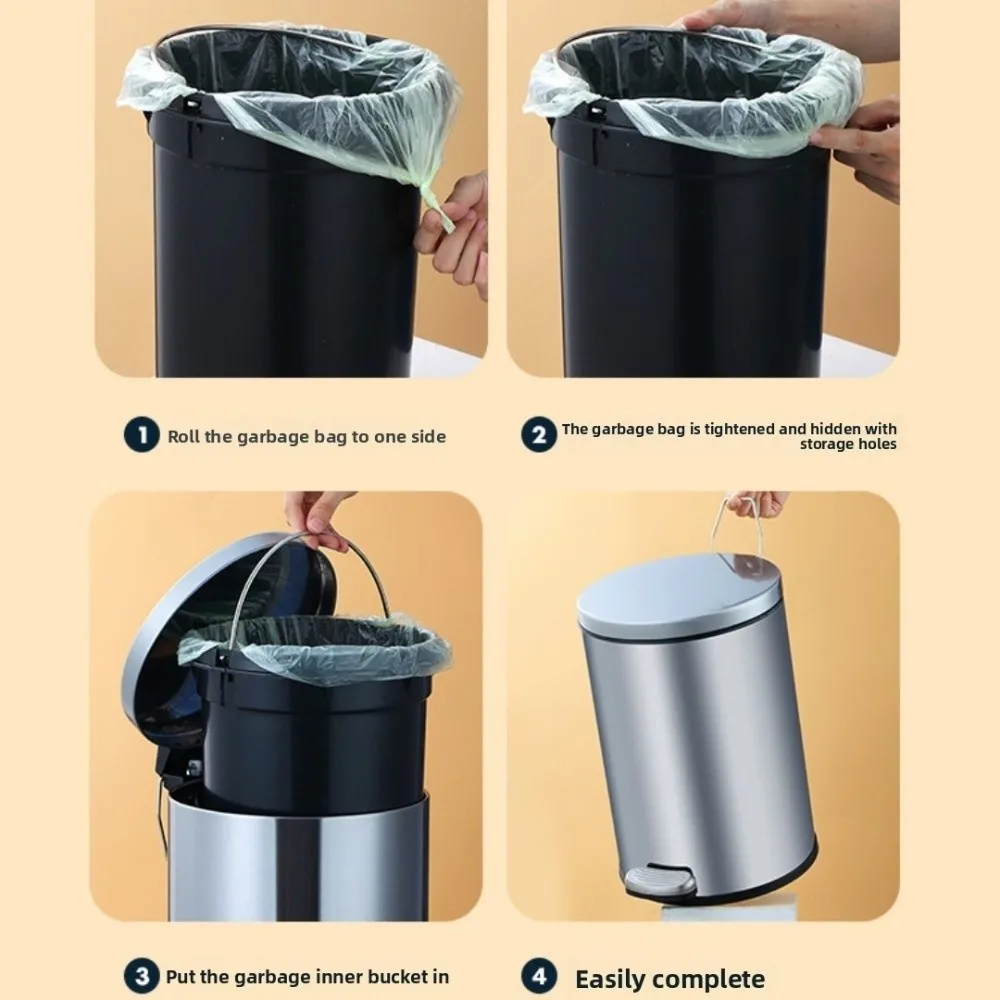 1 Roll the garbage bag to one side

2 The garbage bag is tightened and hidden with storage holes

3 Put the garbage inner bucket in

4 Easily complete