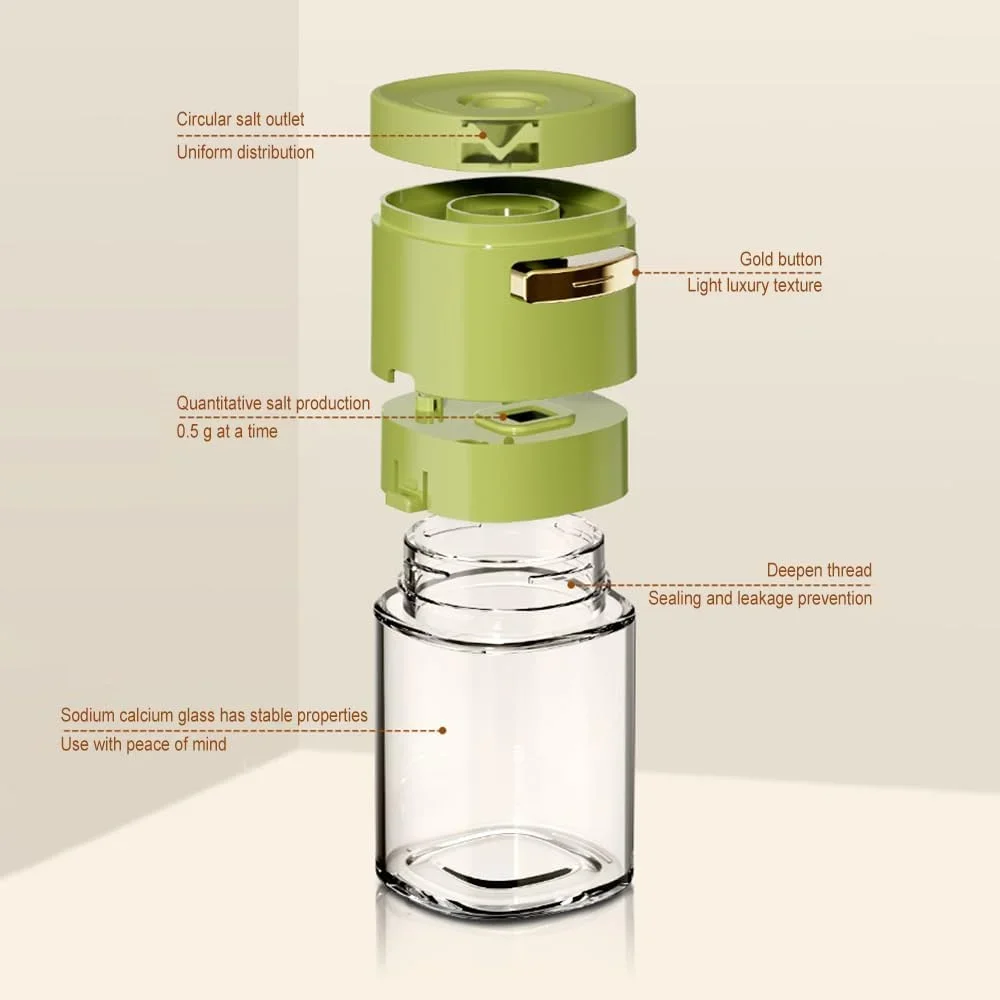 Circular salt outlet
Uniform distribution

Gold button
Light luxury texture

Quantitative salt production
0.5 g at a time

Deepen thread
Sealing and leakage prevention

Sodium calcium glass has stable properties
Use with peace of mind