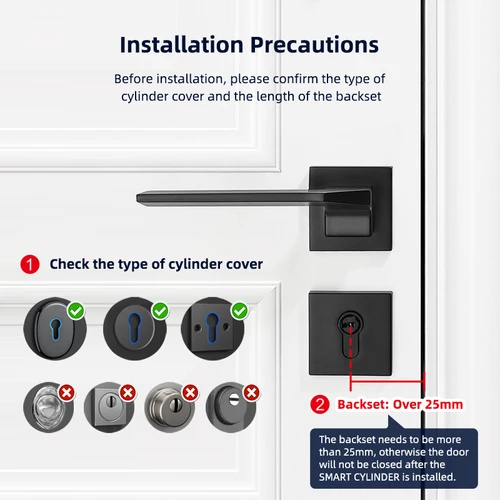 Installation Precautions

Before installation, please confirm the type of cylinder cover and the length of the backset

1 Check the type of cylinder cover

2 Backset: Over 25mm

The backset needs to be more than 25mm, otherwise the door will not be closed after the SMART CYLINDER is installed.