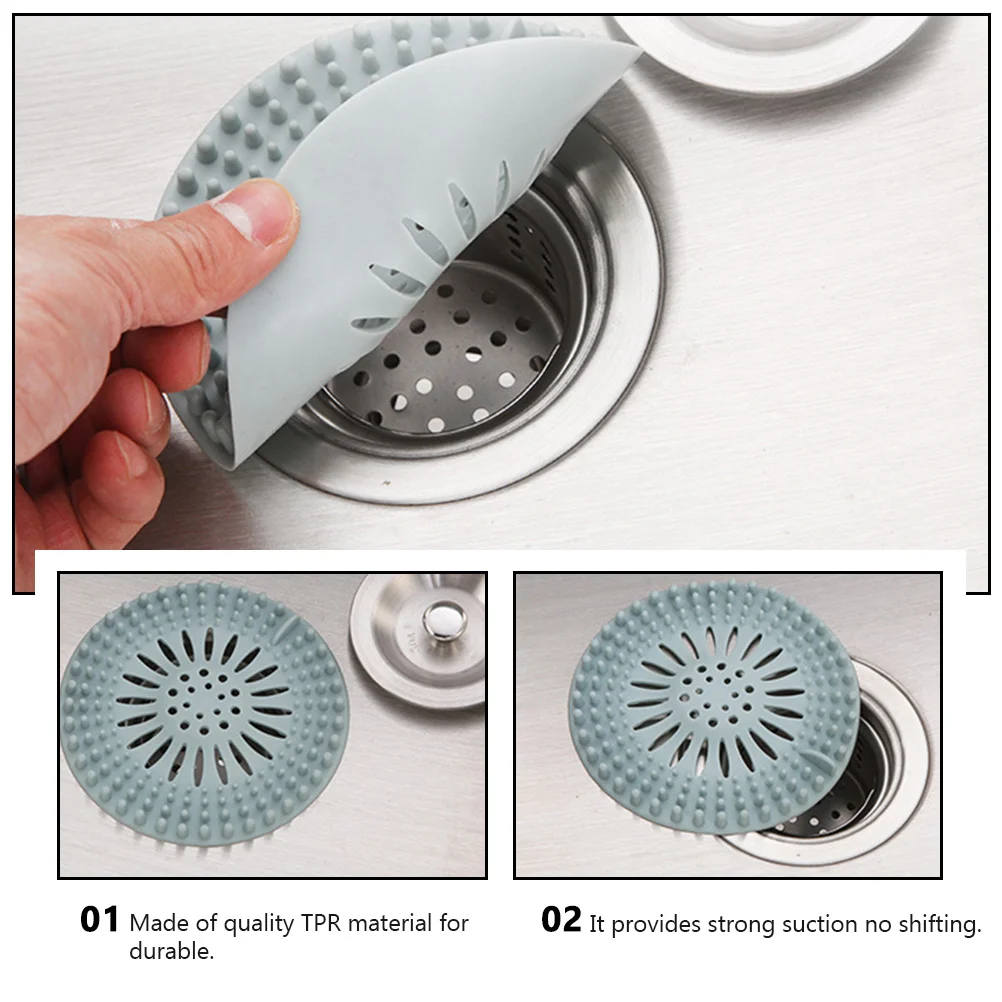 01 Made of quality TPR material for durable.

02 It provides strong suction no shifting.