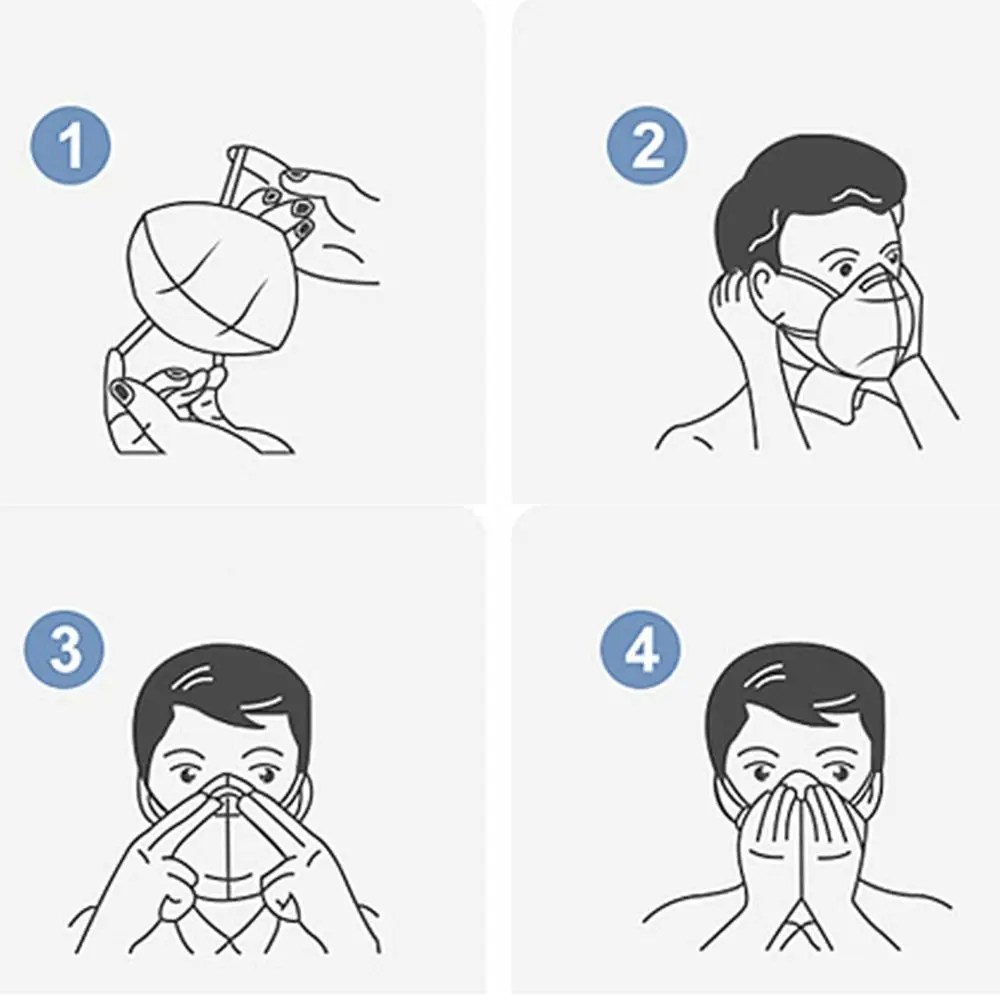 1

2

3

4