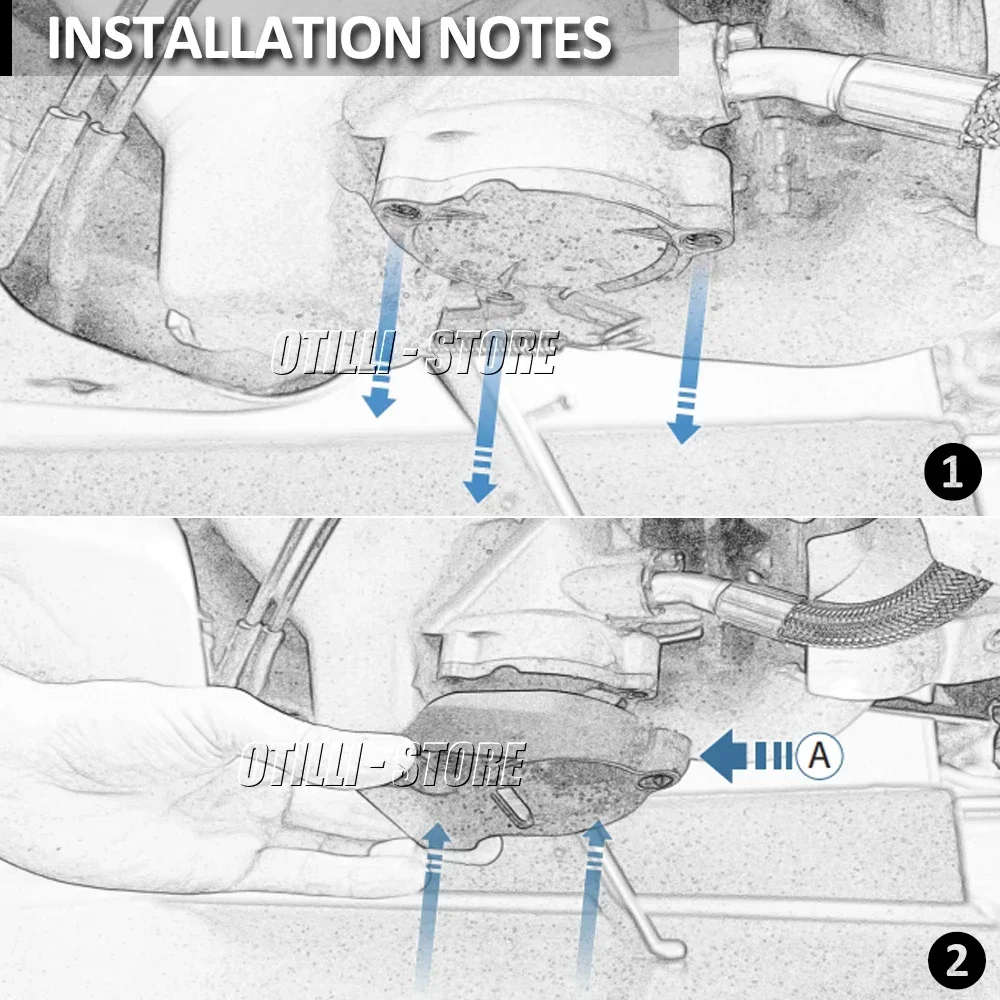 INSTALLATION NOTES

OTILLI - STORE

1

OTILLI - STORE

A

2