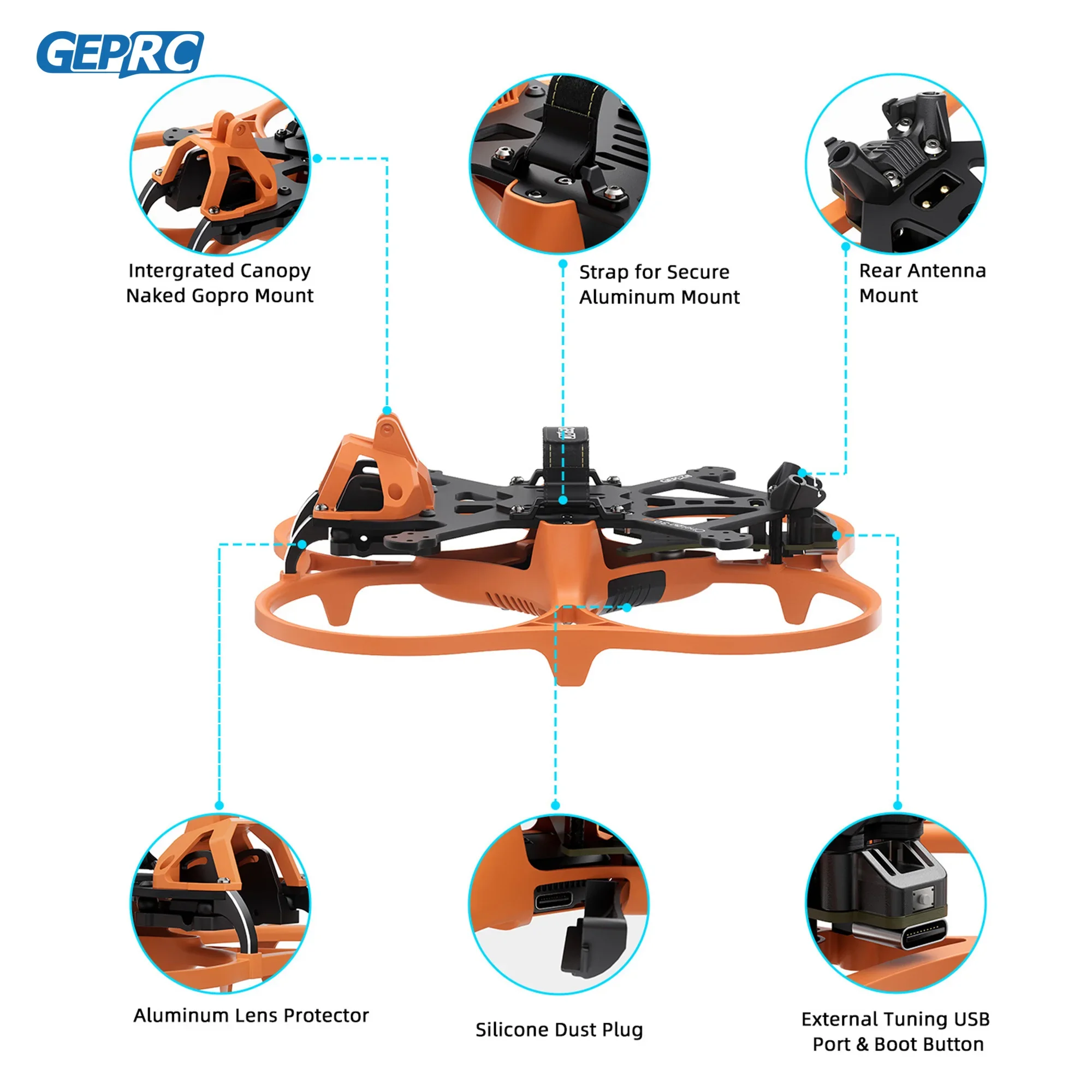 GEPRC

Intergrated Canopy
Naked Gopro Mount

Strap for Secure
Aluminum Mount

Rear Antenna
Mount

Aluminum Lens Protector

Silicone Dust Plug

External Tuning USB
Port & Boot Button