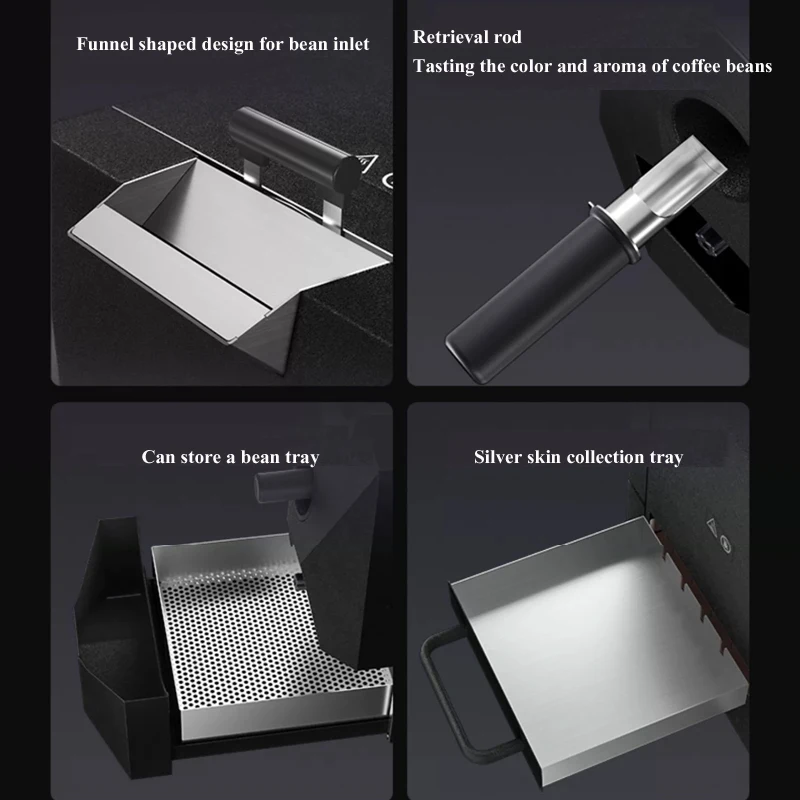 Funnel shaped design for bean inlet

Retrieval rod
Tasting the color and aroma of coffee beans

Can store a bean tray

Silver skin collection tray