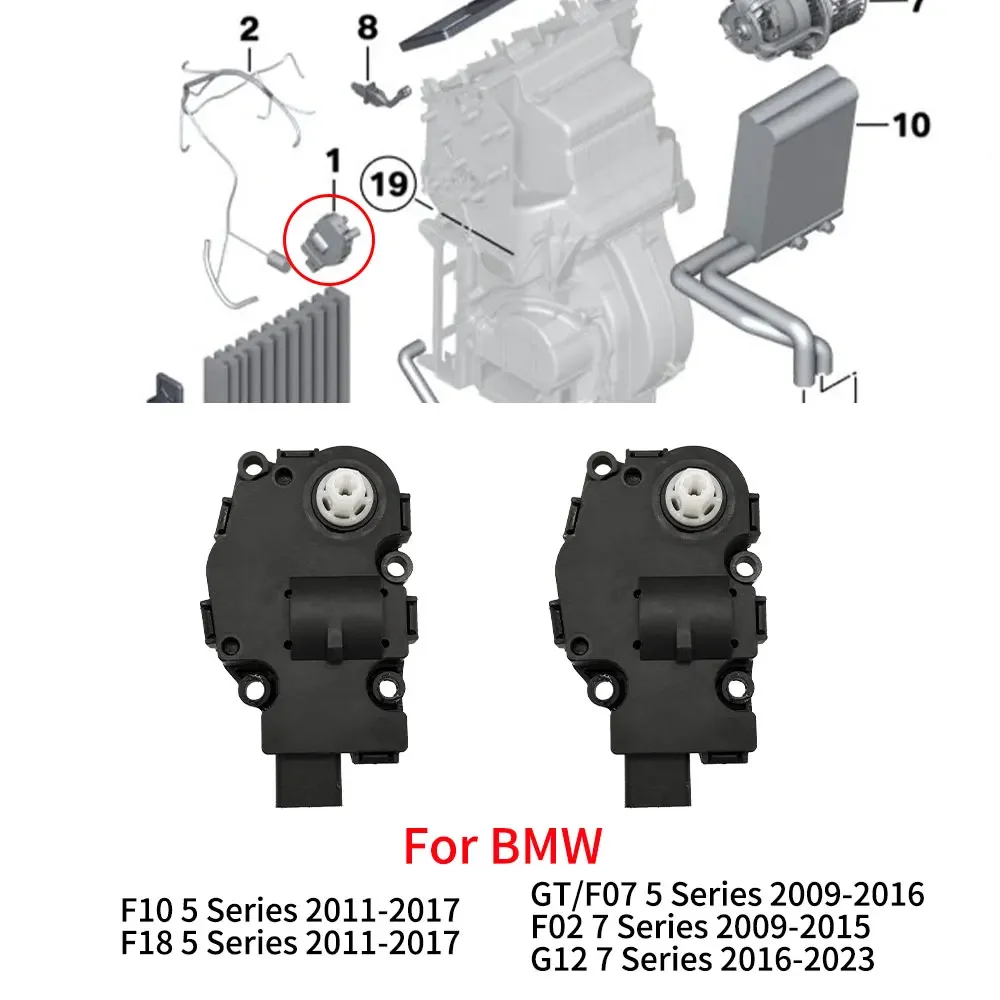 2
8
7
10
1
19

For BMW

F10 5 Series 2011-2017
F18 5 Series 2011-2017

GT/F07 5 Series 2009-2016
F02 7 Series 2009-2015
G12 7 Series 2016-2023