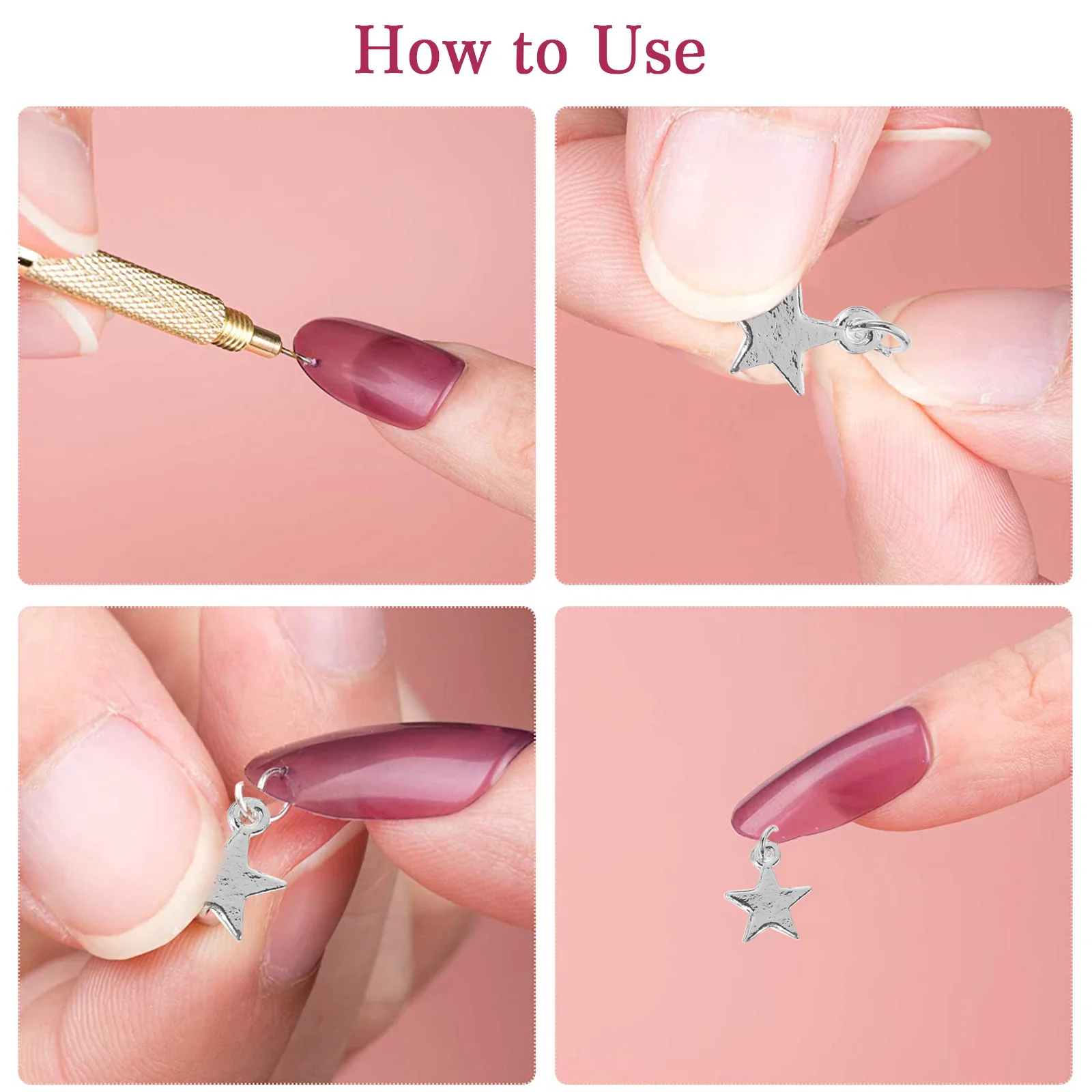 How to Use