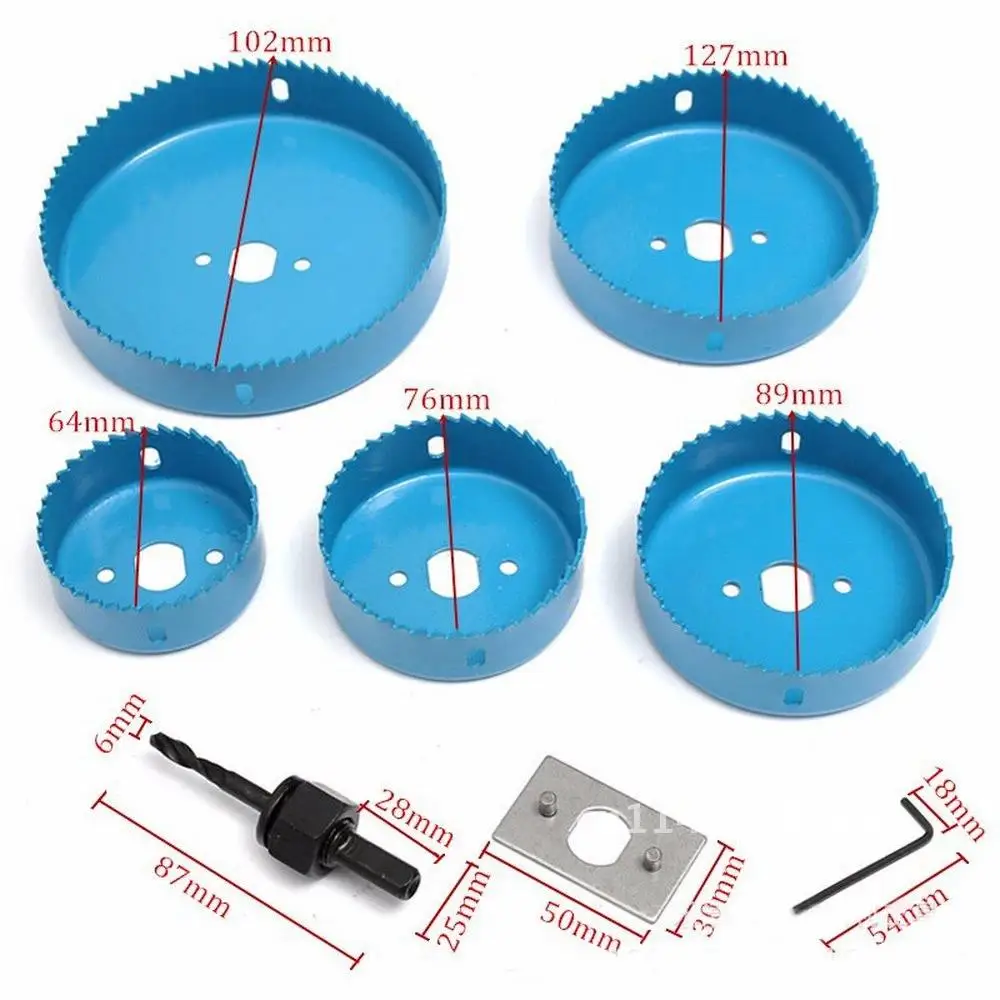 102mm
127mm
64mm
76mm
89mm
6mm
28mm
87mm
25mm
50mm
30mm
18mm
54mm