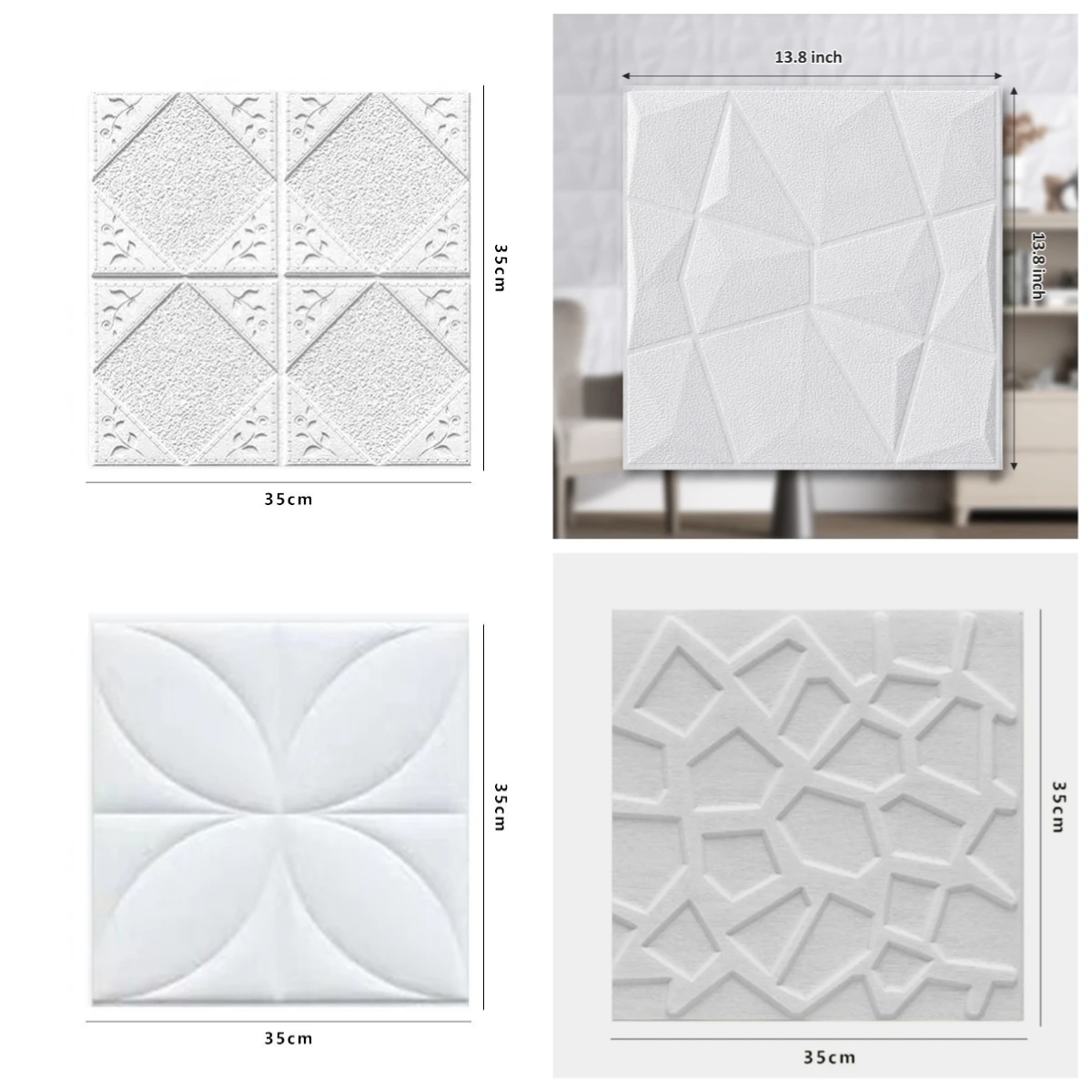 35cm

35cm

13.8 inch

13.8 inch

35cm

35cm

35cm

35cm