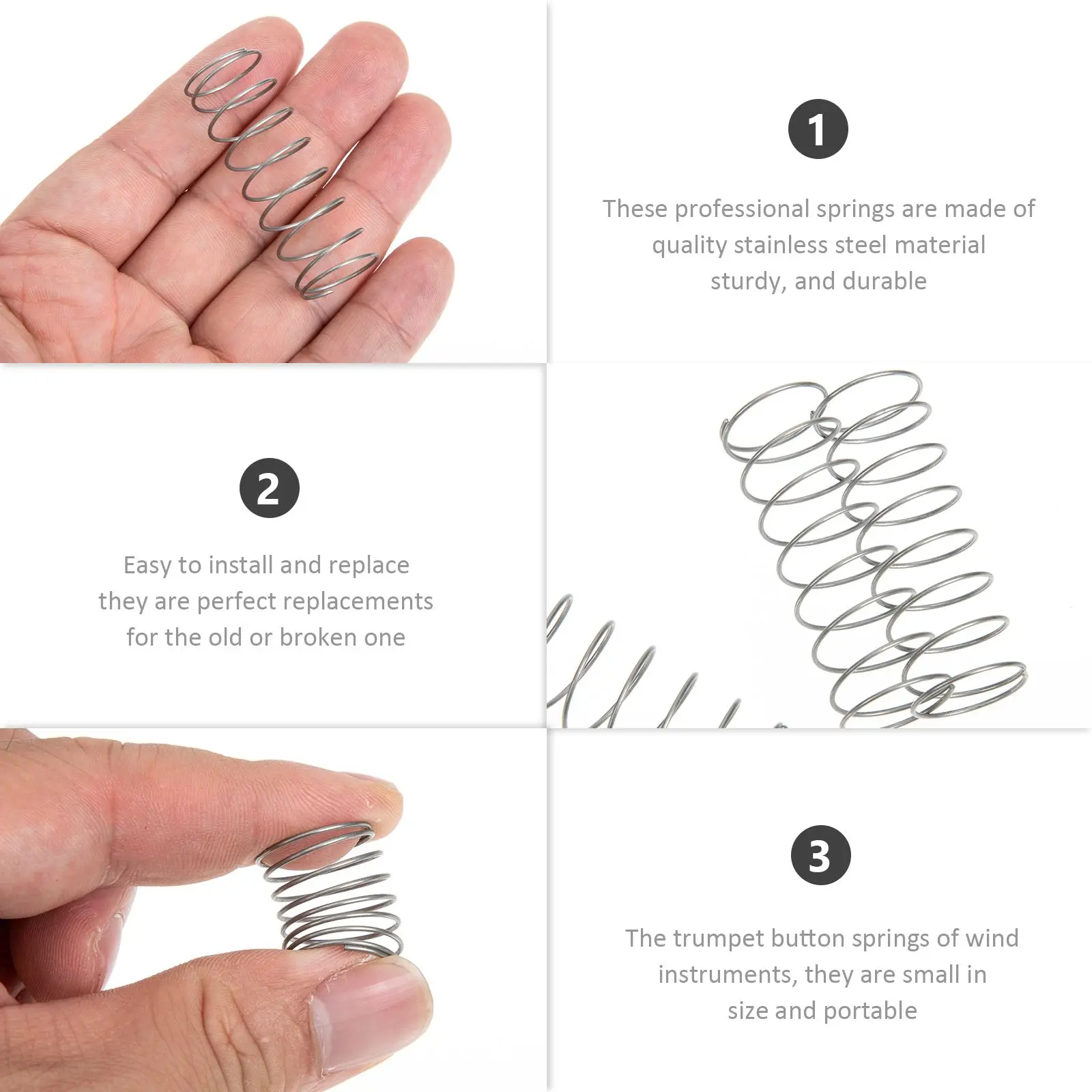 1

These professional springs are made of quality stainless steel material sturdy, and durable

2

Easy to install and replace they are perfect replacements for the old or broken one

3

The trumpet button springs of wind instruments, they are small in size and portable