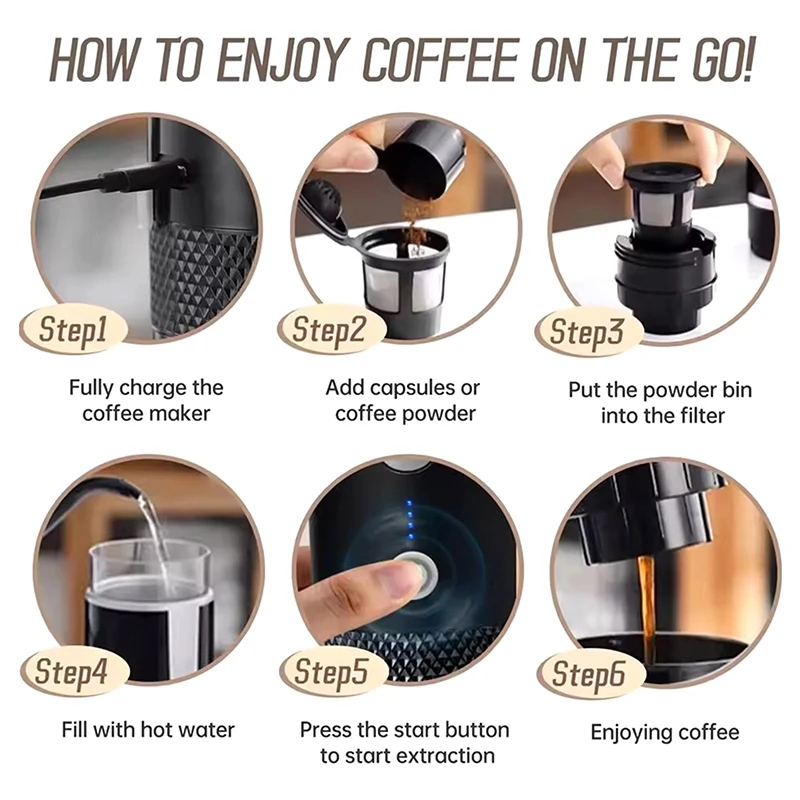 HOW TO ENJOY COFFEE ON THE GO!

Step1

Fully charge the coffee maker

Step2

Add capsules or coffee powder

Step3

Put the powder bin into the filter

Step4

Fill with hot water

Step5

Press the start button to start extraction

Step6

Enjoying coffee