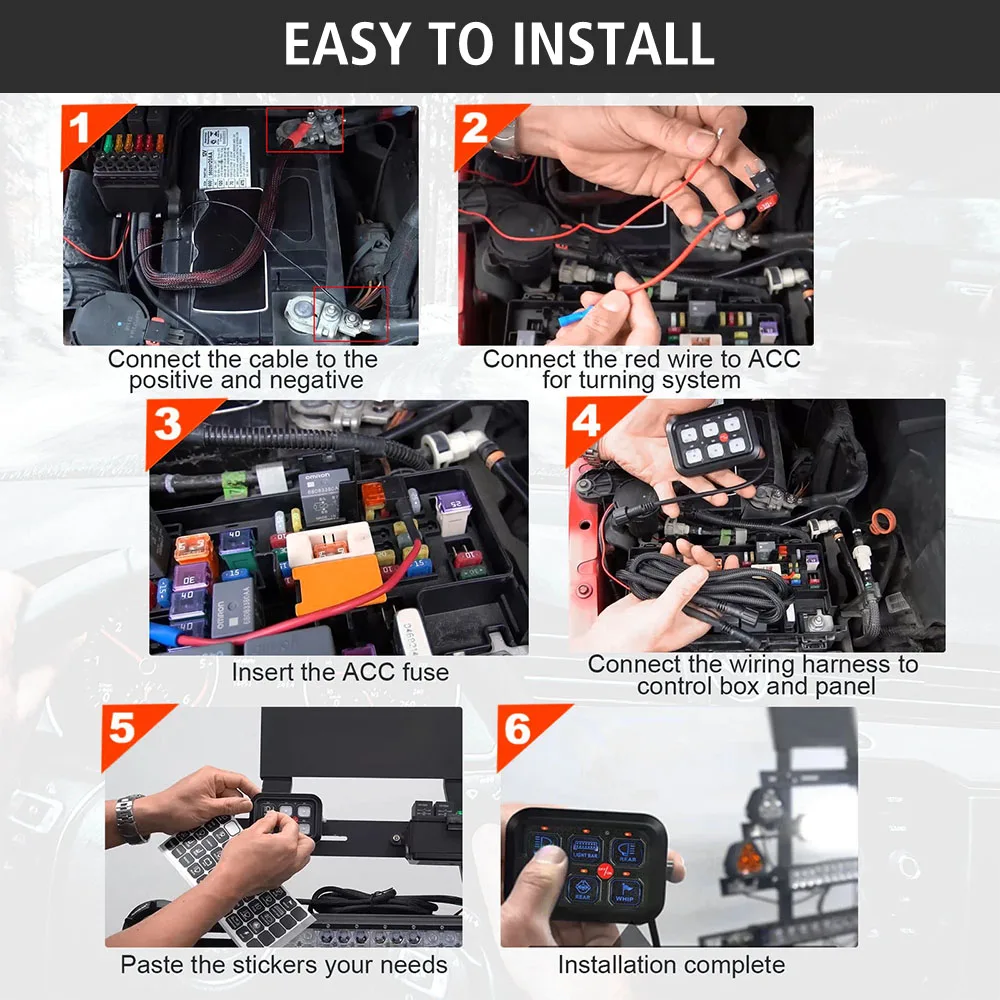 EASY TO INSTALL

1

Connect the cable to the positive and negative

2

Connect the red wire to ACC for turning system

3

Insert the ACC fuse

4

Connect the wiring harness to control box and panel

5

Paste the stickers your needs

6

LIGHT BAR

REAR

REAR

WHIP

Installation complete