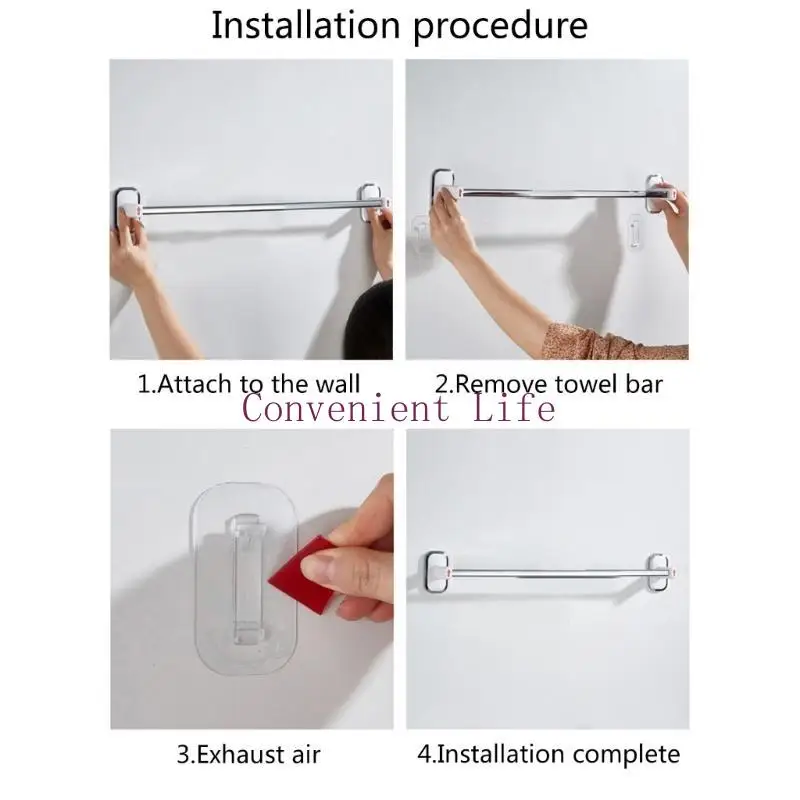 Installation procedure

1.Attach to the wall

2.Remove towel bar

Convenient Life

3.Exhaust air

4.Installation complete