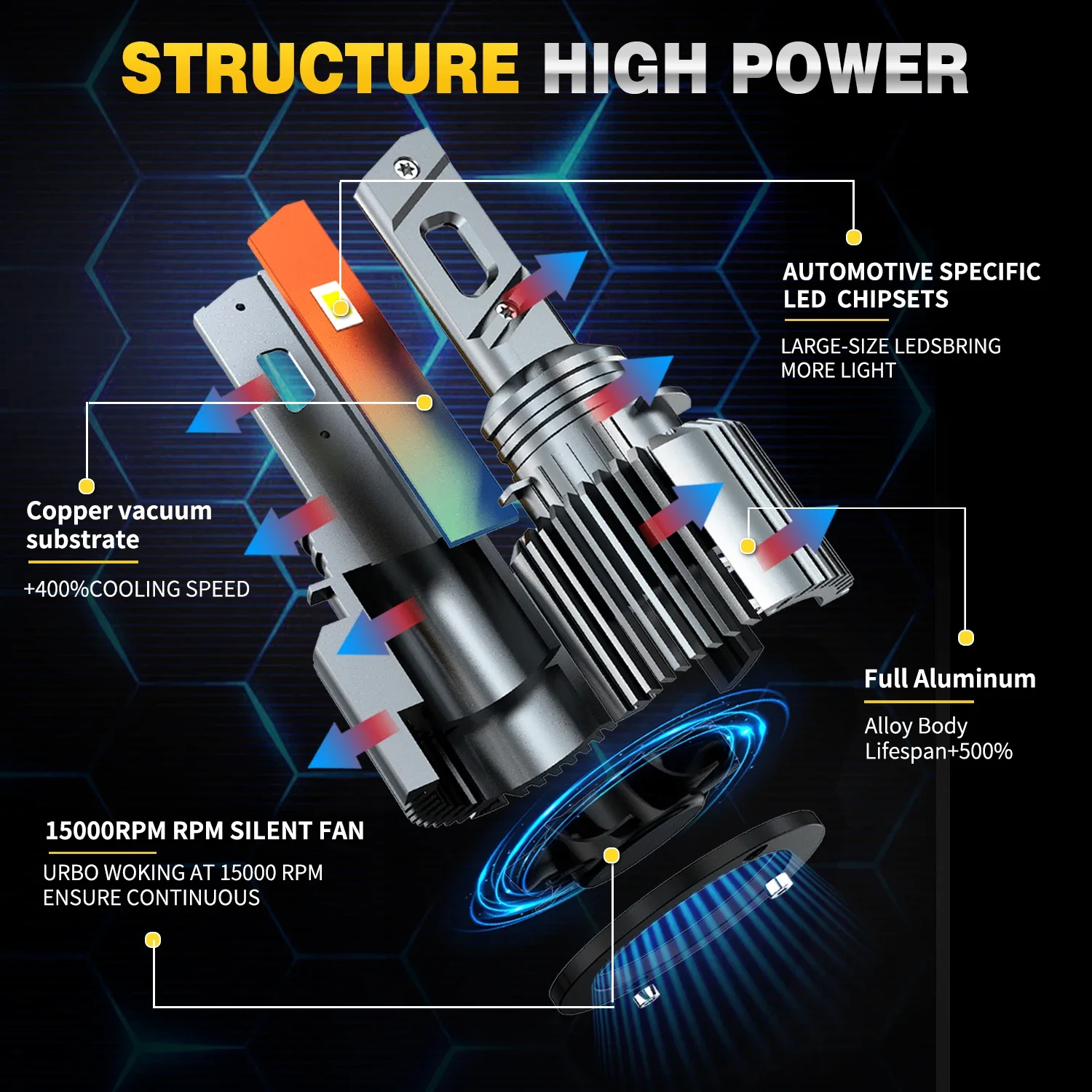 STRUCTURE HIGH POWER

AUTOMOTIVE SPECIFIC LED CHIPSETS

LARGE-SIZE LEDSBRING MORE LIGHT

Copper vacuum substrate

+400%COOLING SPEED

Full Aluminum

Alloy Body
Lifespan+500%

15000RPM RPM SILENT FAN

URBO WOKING AT 15000 RPM ENSURE CONTINUOUS