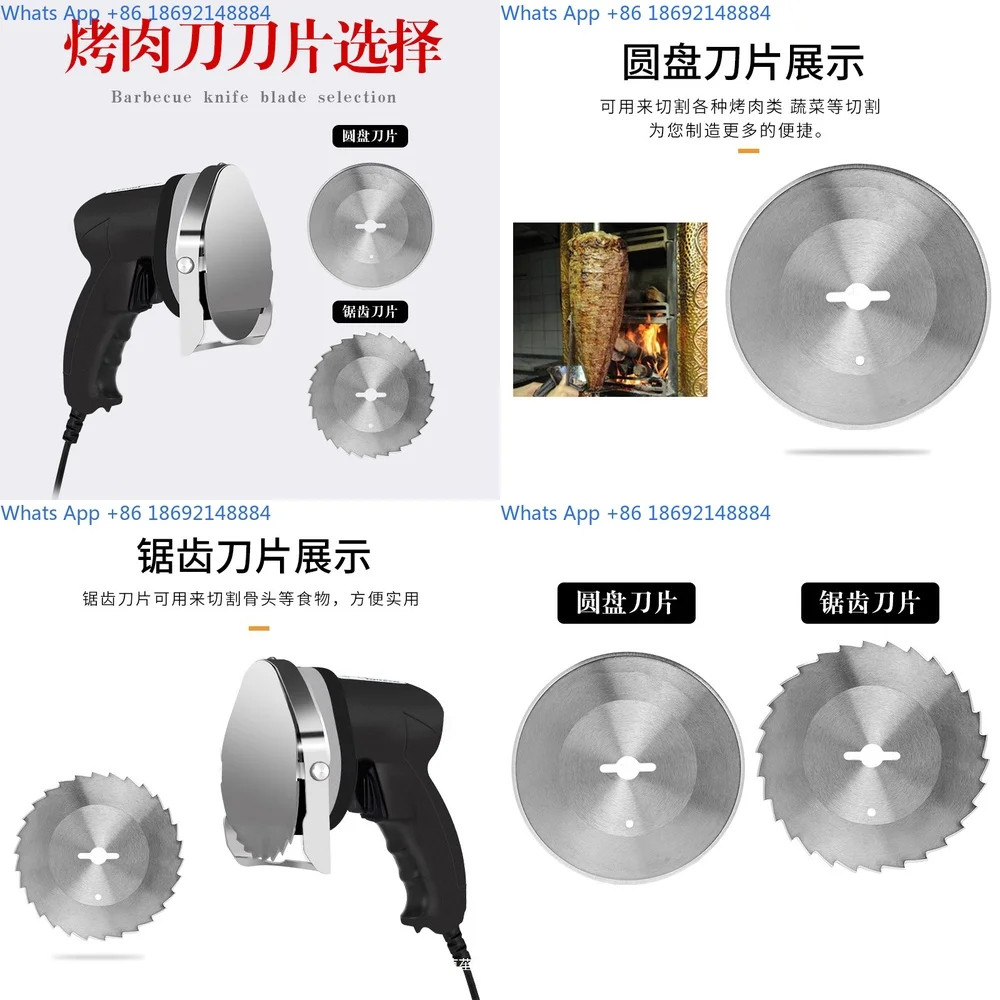 Whats App +86 18692148884

烤肉刀刀片选择

Barbecue knife blade selection

圆盘刀片

锯齿刀片

Whats App +86 18692148884

圆盘刀片展示

可用来切割各种烤肉类 蔬菜等切割 为您制造更多的便捷。

Whats App +86 18692148884

锯齿刀片展示

锯齿刀片可用来切割骨头等食物，方便实用

Whats App +86 18692148884

圆盘刀片

锯齿刀片