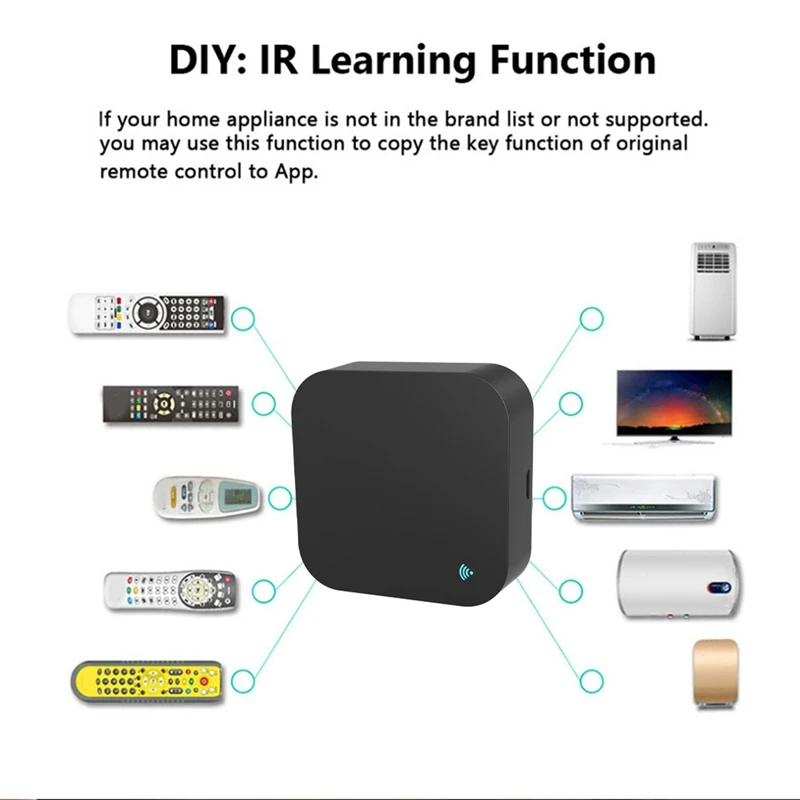 DIY: IR Learning Function

If your home appliance is not in the brand list or not supported. you may use this function to copy the key function of original remote control to App.