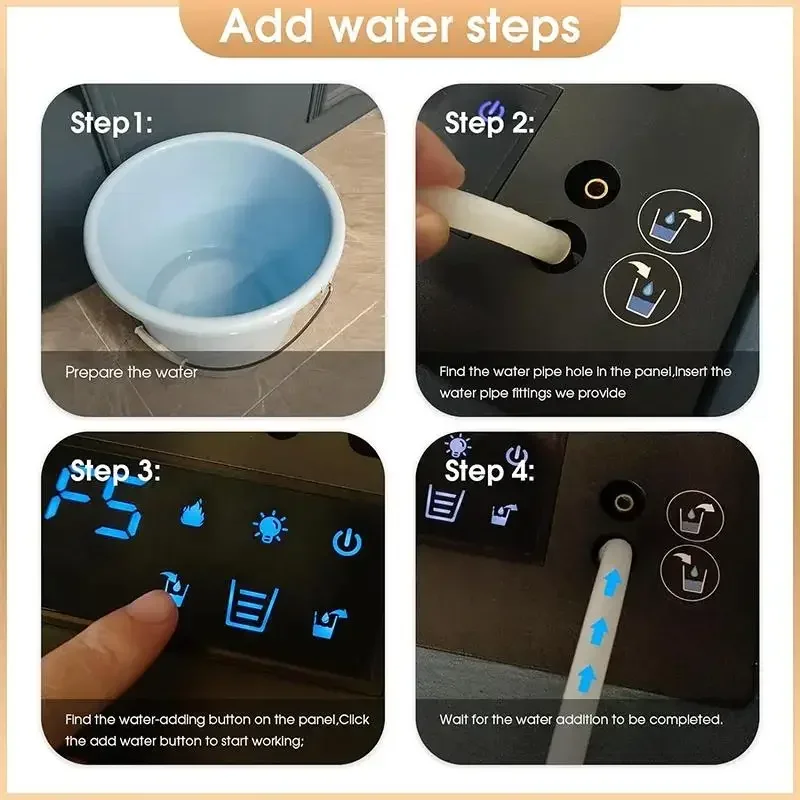 Add water steps

Step 1:

Prepare the water

Step 2:

Find the water pipe hole in the panel,Insert the water pipe fittings we provide

Step 3:

F5

Find the water-adding button on the panel,Click the add water button to start working;

Step 4:

Wait for the water addition to be completed.