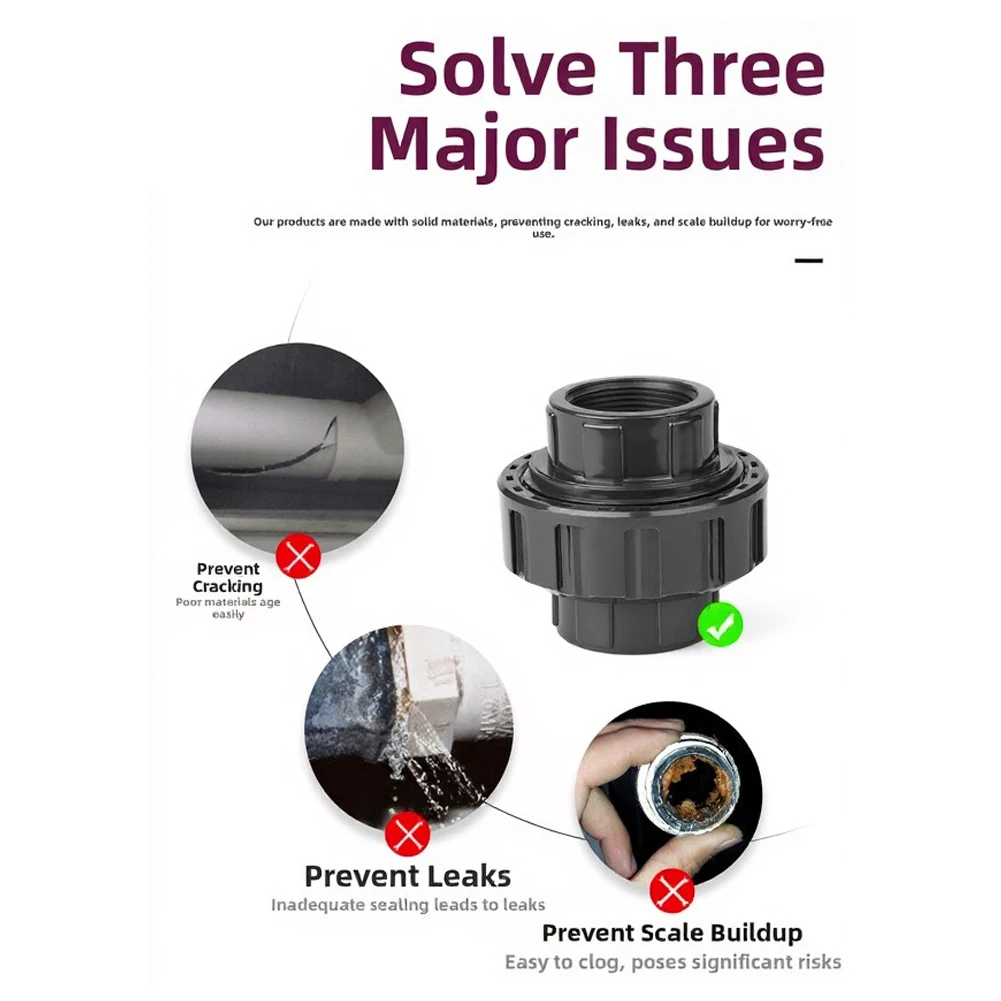 Solve Three Major Issues

Our products are made with solid materials, preventing cracking, leaks, and scale buildup for worry-free use.

Prevent Cracking
Poor materials age easily

Prevent Leaks
Inadequate sealing leads to leaks

Prevent Scale Buildup
Easy to clog, poses significant risks