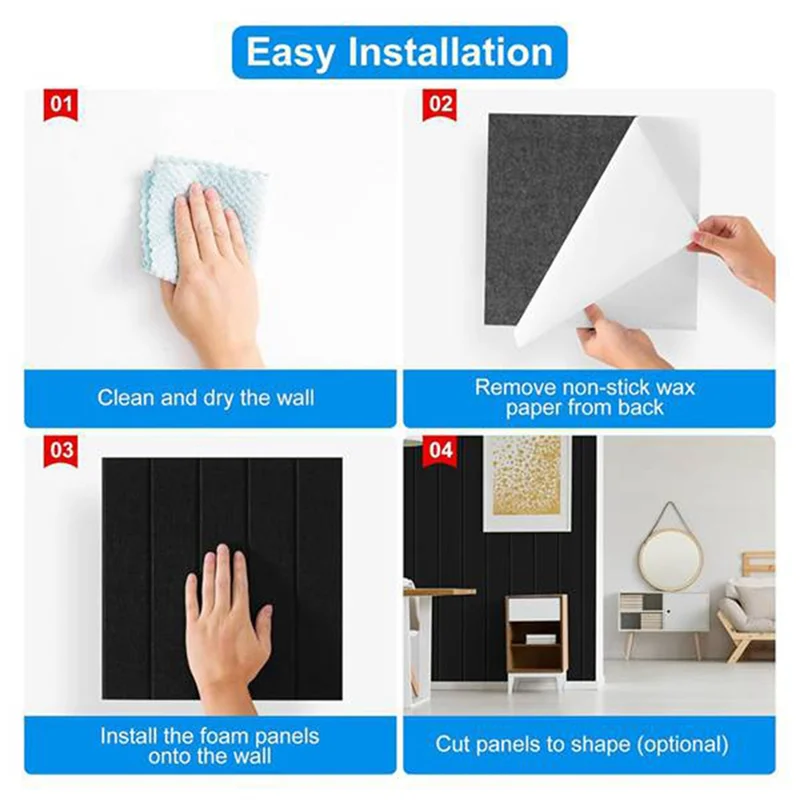 Easy Installation

01

Clean and dry the wall

02

Remove non-stick wax paper from back

03

Install the foam panels onto the wall

04

Cut panels to shape (optional)