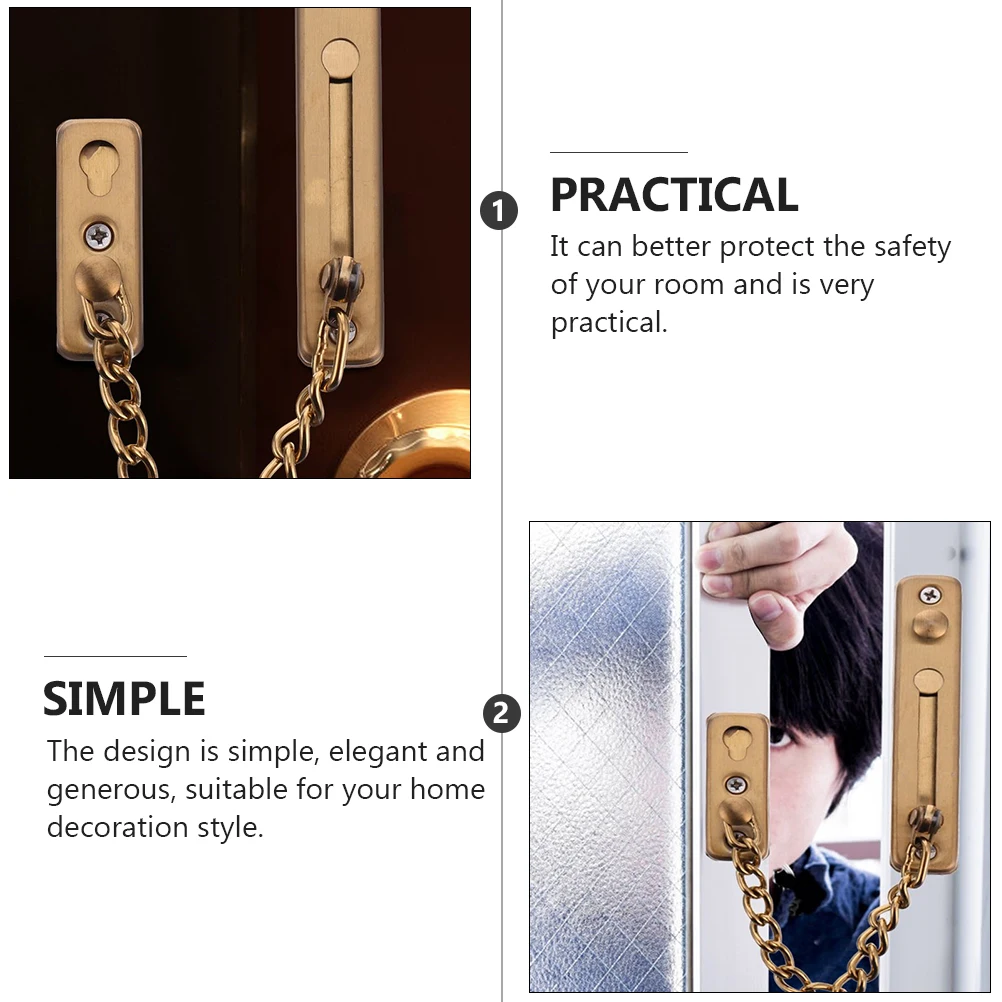 1

PRACTICAL

It can better protect the safety of your room and is very practical.

SIMPLE

The design is simple, elegant and generous, suitable for your home decoration style.

2