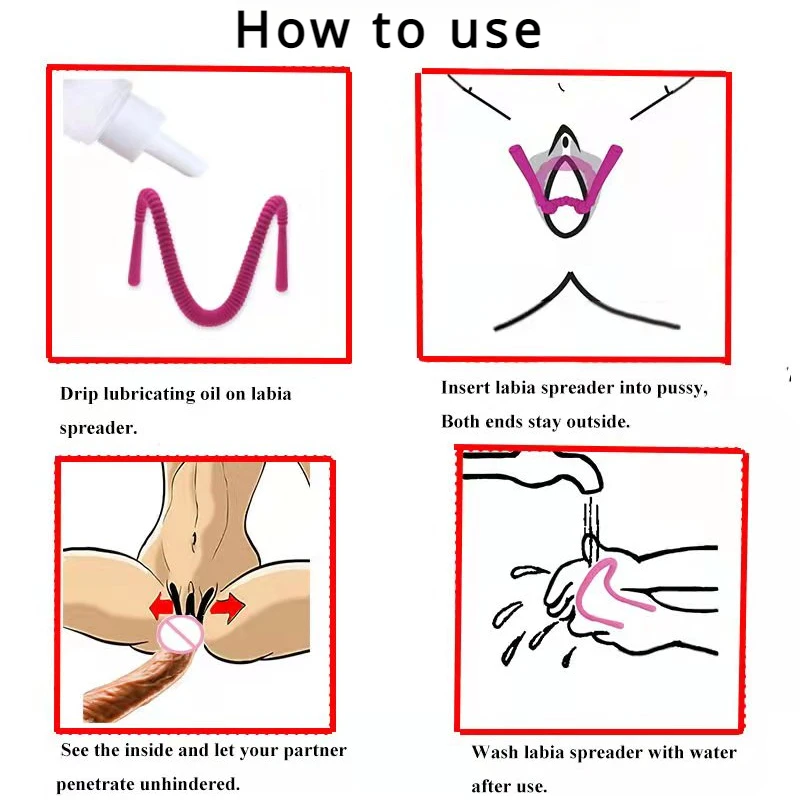 How to use

Drip lubricating oil on labia spreader.

Insert labia spreader into pussy, Both ends stay outside.

See the inside and let your partner penetrate unhindered.

Wash labia spreader with water after use.