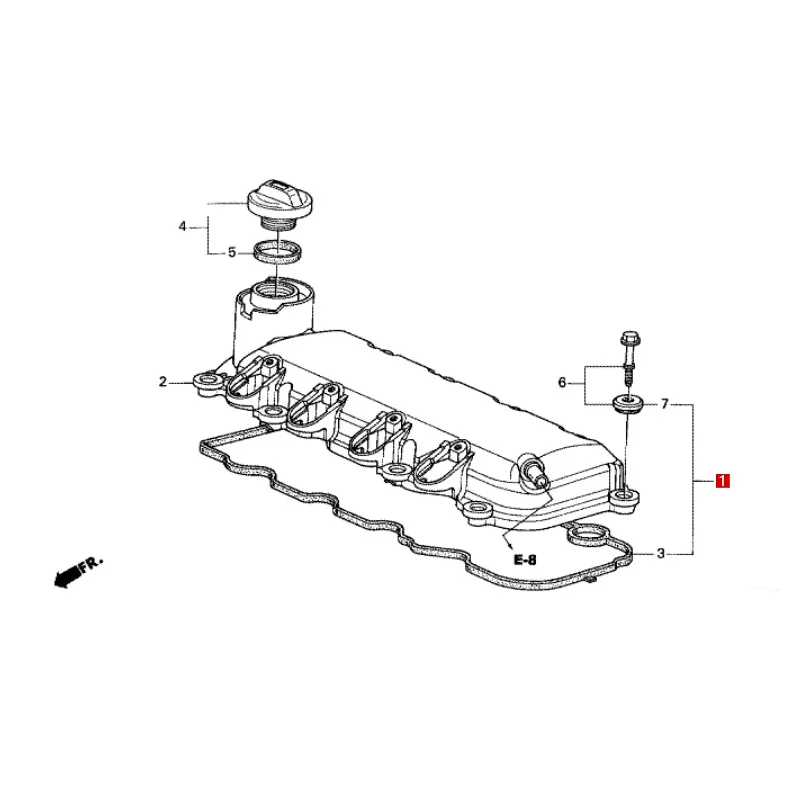 4
5
2
6
7
1
E-8
3
FR.