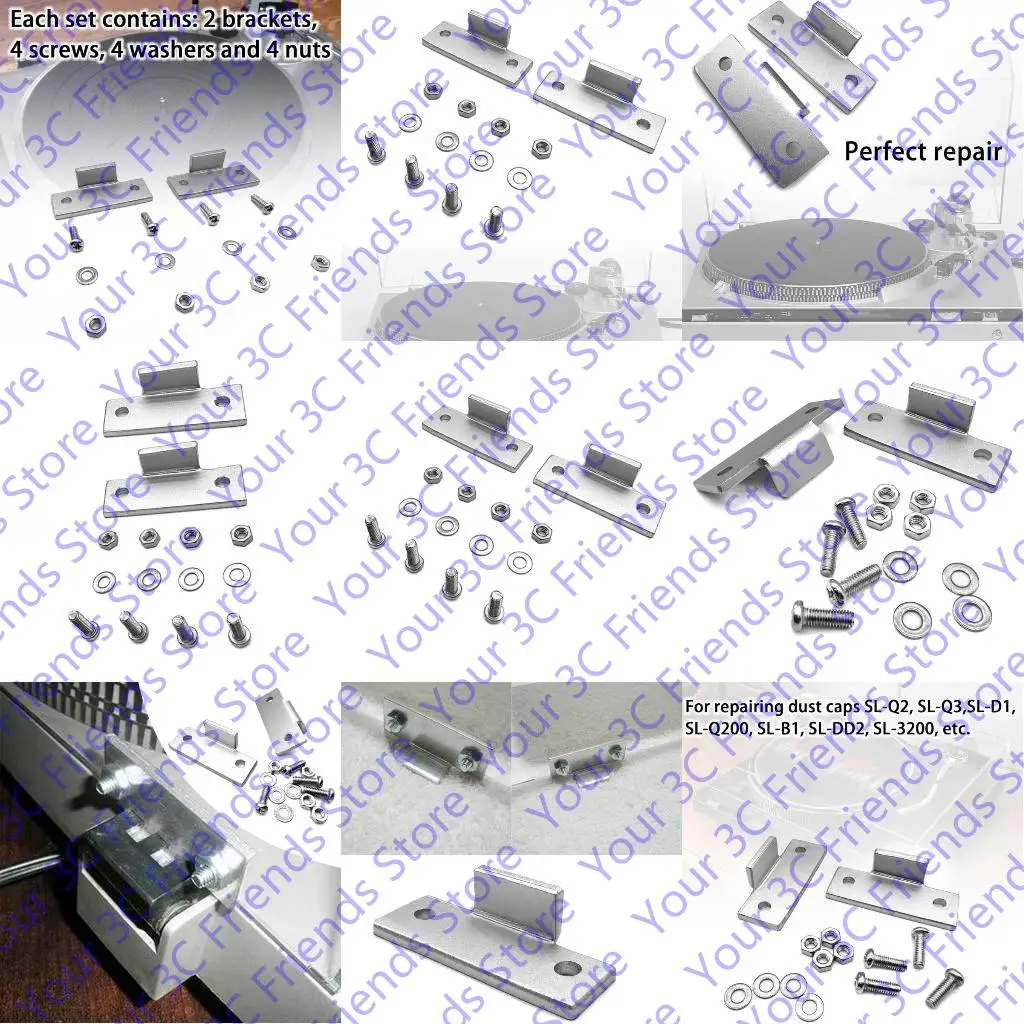 Each set contains: 2 brackets, 4 screws, 4 washers and 4 nuts

Perfect repair

For repairing dust caps SL-Q2, SL-Q3,SL-D1, SL-Q200, SL-B1, SL-DD2, SL-3200, etc.

Your 3C Friends Store