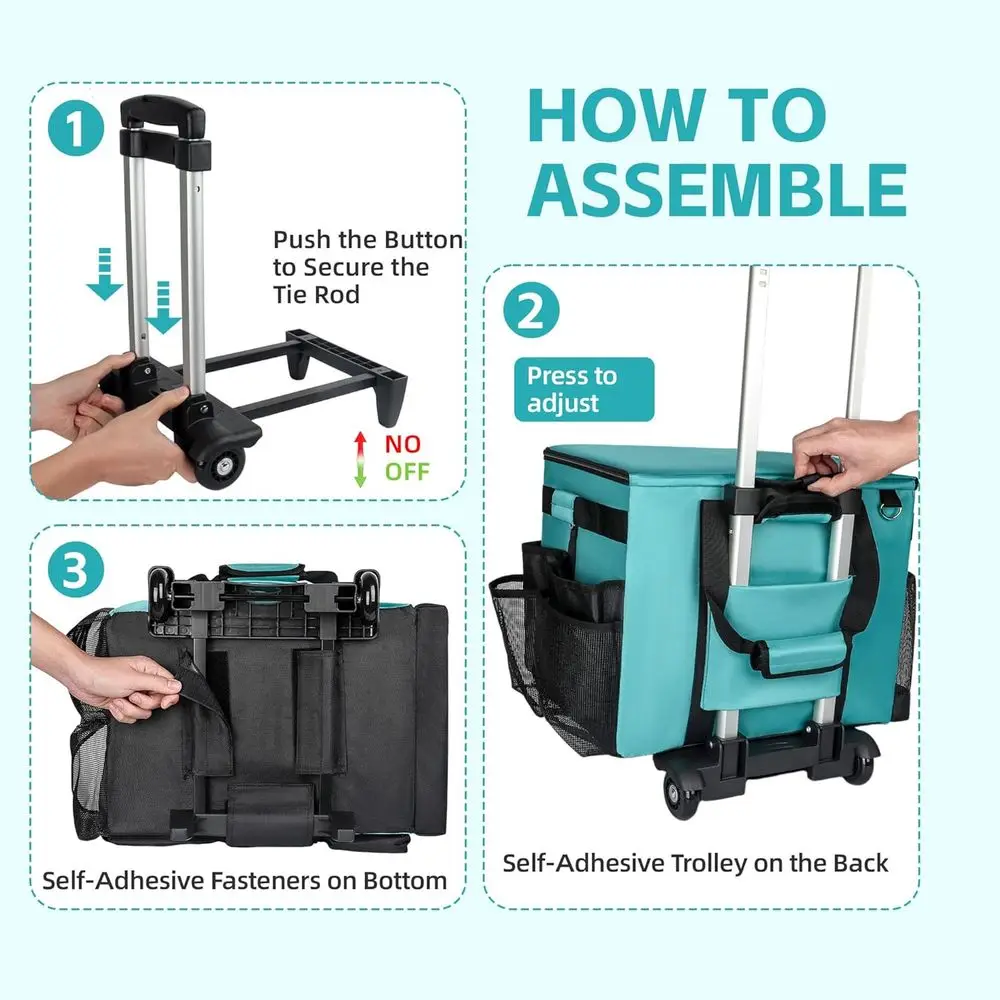 HOW TO ASSEMBLE

1

Push the Button to Secure the Tie Rod

NO
OFF

2

Press to adjust

Self-Adhesive Trolley on the Back

3

Self-Adhesive Fasteners on Bottom