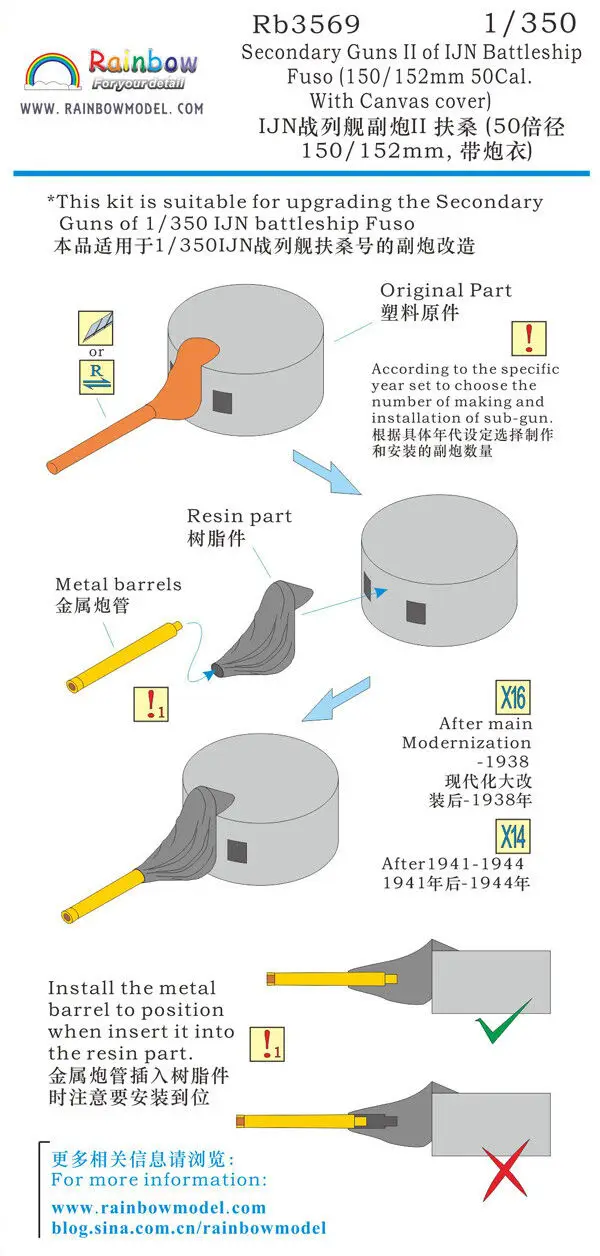 Rainbow
For your detail
WWW. RAINBOWMODEL. COM

Rb3569 1/350
Secondary Guns II of IJN Battleship Fuso (150/152mm 50Cal. With Canvas cover)
IJN战列舰副炮II 扶桑 (50倍径 150/152mm, 带炮衣)

*This kit is suitable for upgrading the Secondary Guns of 1/350 IJN battleship Fuso
本品适用于1/350IJN战列舰扶桑号的副炮改造

or
R

Original Part
塑料原件

!

According to the specific year set to choose the number of making and installation of sub-gun.
根据具体年代设定选择制作和安装的副炮数量

Resin part
树脂件

Metal barrels
金属炮管

!1

X16
After main Modernization -1938
现代化大改装后-1938年

X14
After1941-1944
1941年后-1944年

Install the metal barrel to position when insert it into the resin part.
金属炮管插入树脂件时注意要安装到位

!1

更多相关信息请浏览:
For more information:
www.rainbowmodel.com
blog.sina.com.cn/rainbowmodel