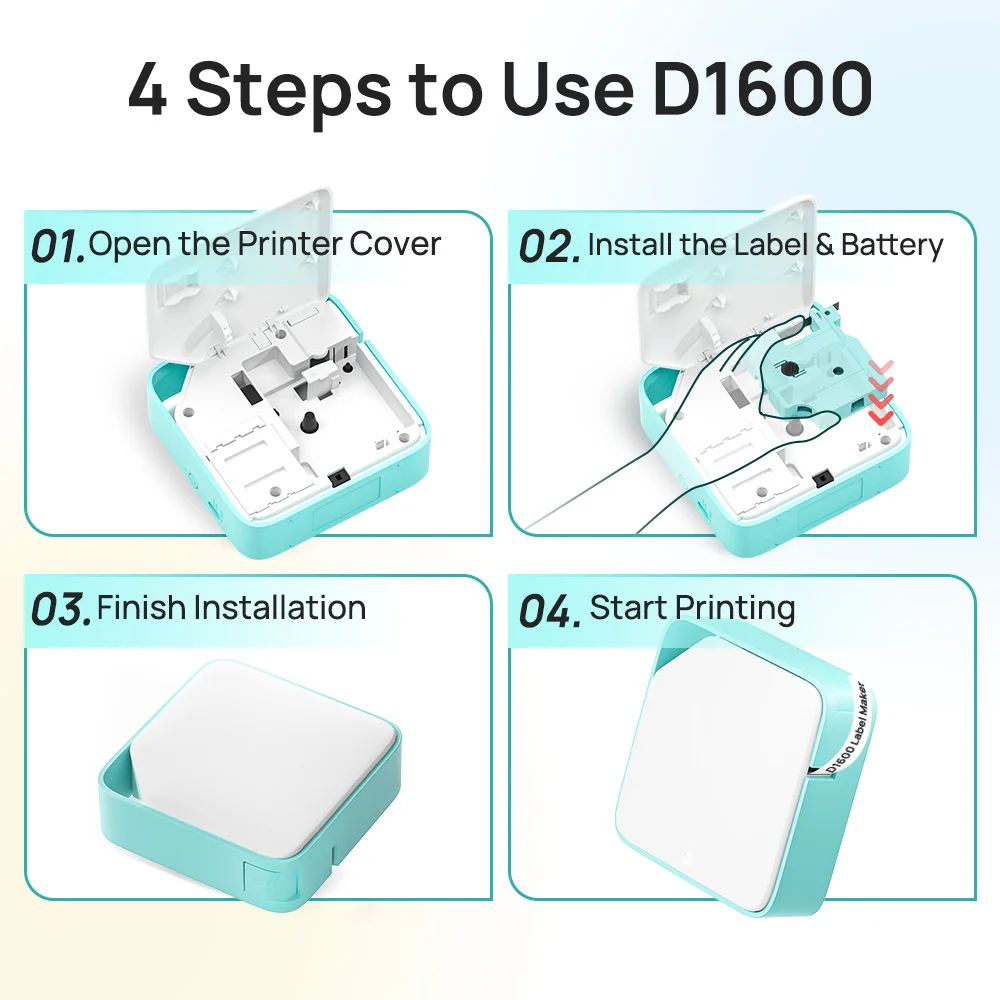 4 Steps to Use D1600

01. Open the Printer Cover

02. Install the Label & Battery

03. Finish Installation

04. Start Printing

D1600 Label Maker