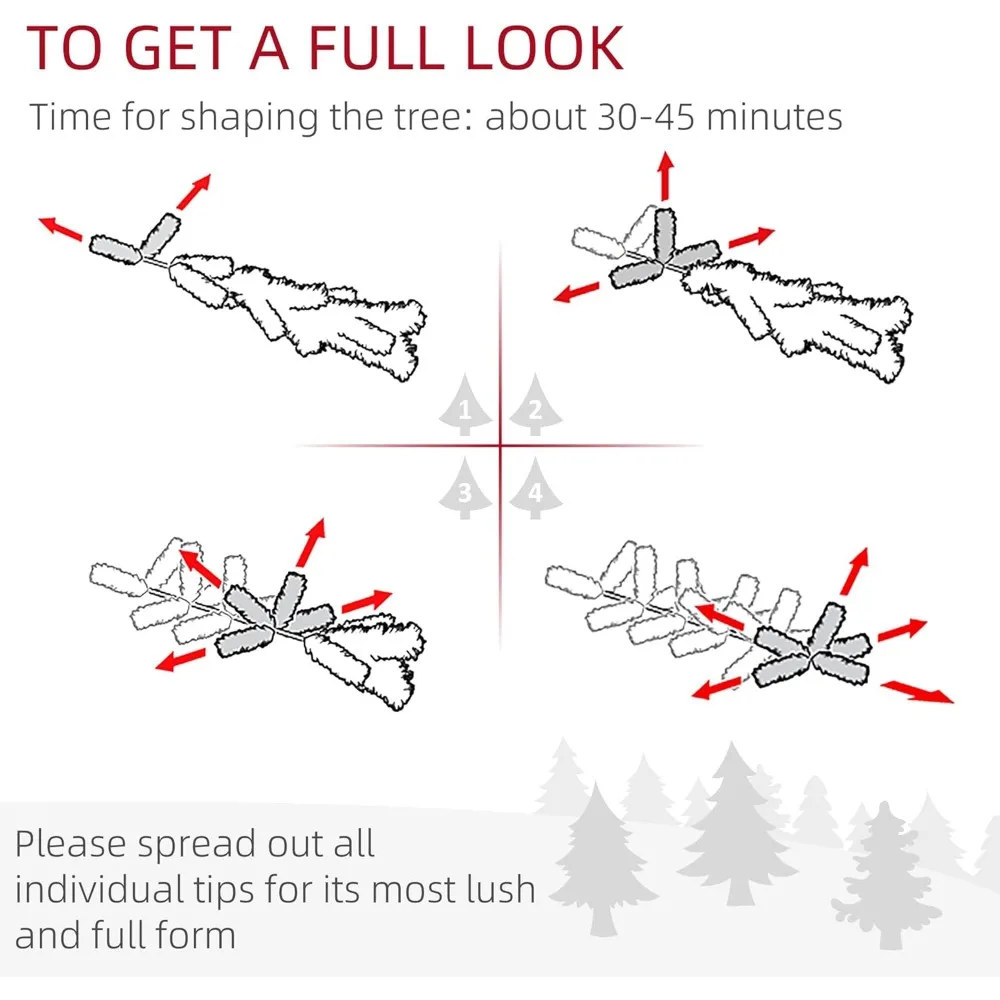 TO GET A FULL LOOK

Time for shaping the tree: about 30-45 minutes

1
2
3
4

Please spread out all individual tips for its most lush and full form