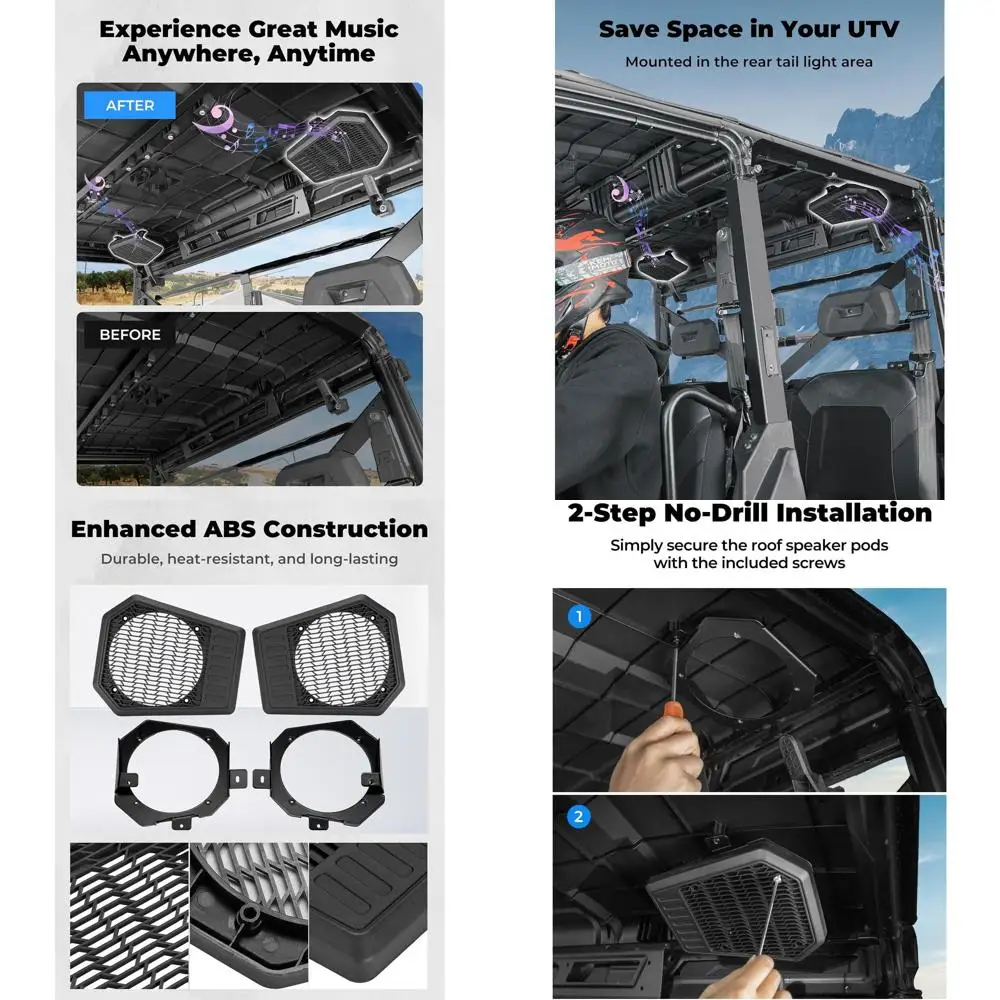 Experience Great Music Anywhere, Anytime

AFTER

BEFORE

Enhanced ABS Construction

Durable, heat-resistant, and long-lasting

Save Space in Your UTV

Mounted in the rear tail light area

2-Step No-Drill Installation

Simply secure the roof speaker pods with the included screws

1

2