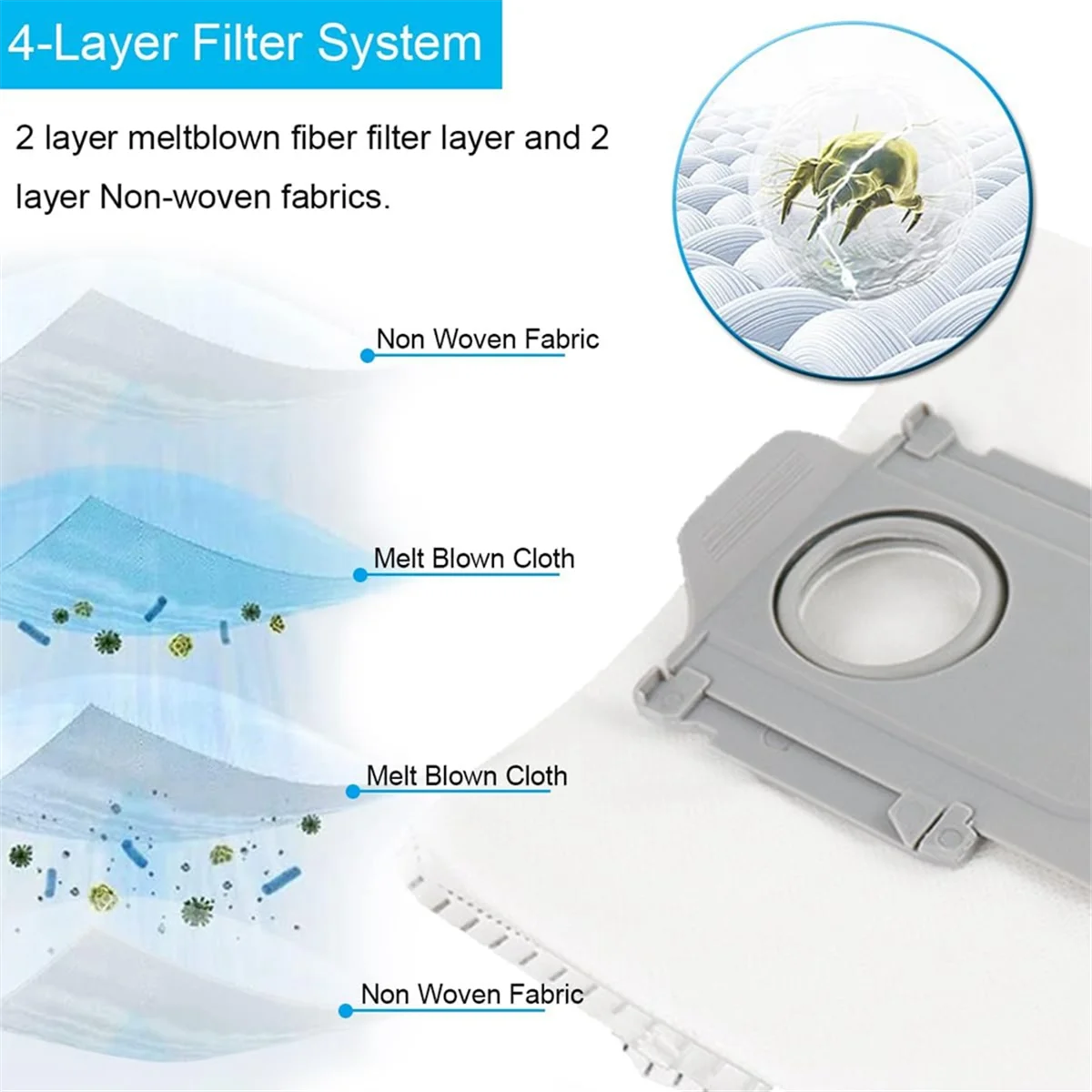 4-Layer Filter System

2 layer meltblown fiber filter layer and 2 layer Non-woven fabrics.

Non Woven Fabric

Melt Blown Cloth

Melt Blown Cloth

Non Woven Fabric