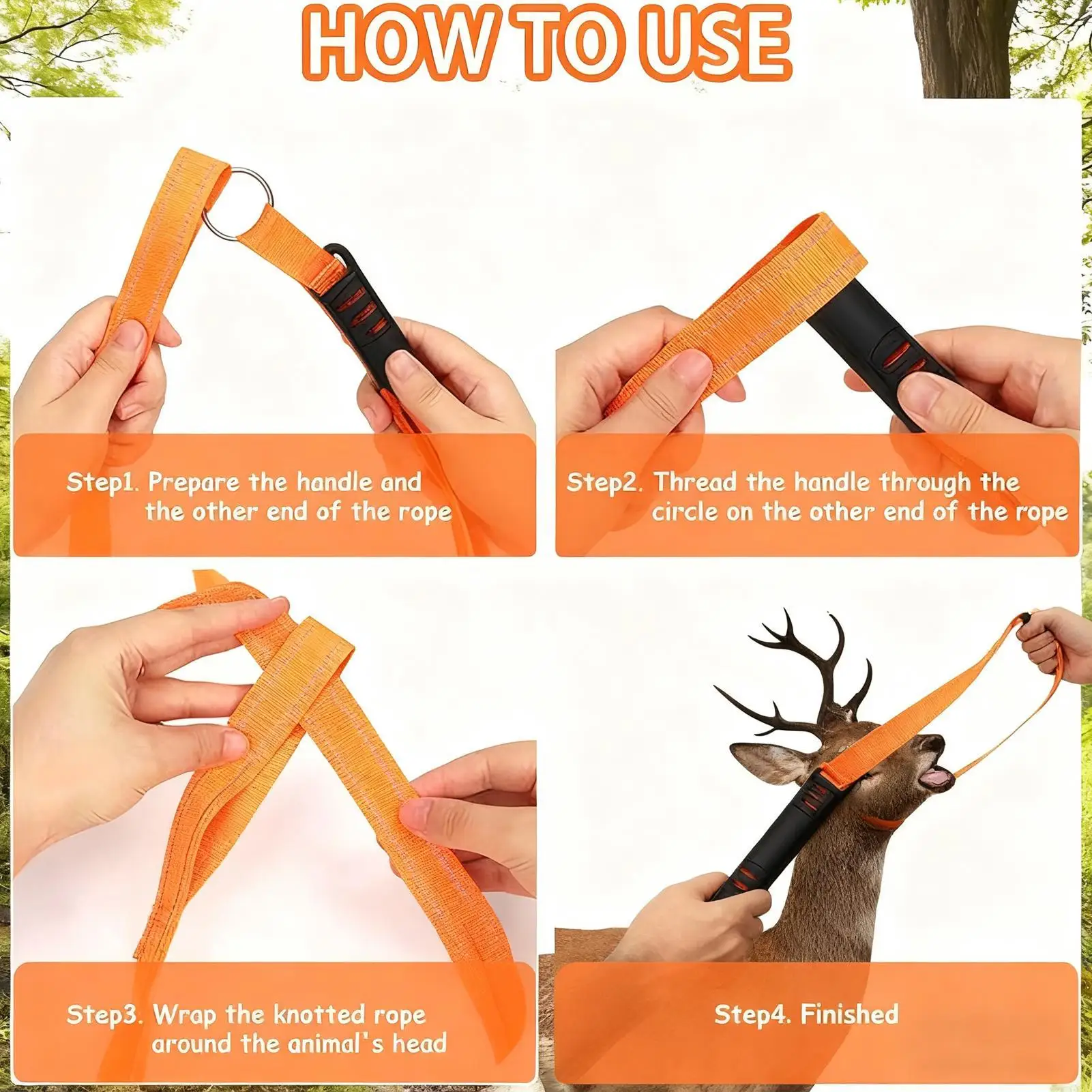 HOW TO USE

Step1. Prepare the handle and the other end of the rope

Step2. Thread the handle through the circle on the other end of the rope

Step3. Wrap the knotted rope around the animal's head

Step4. Finished