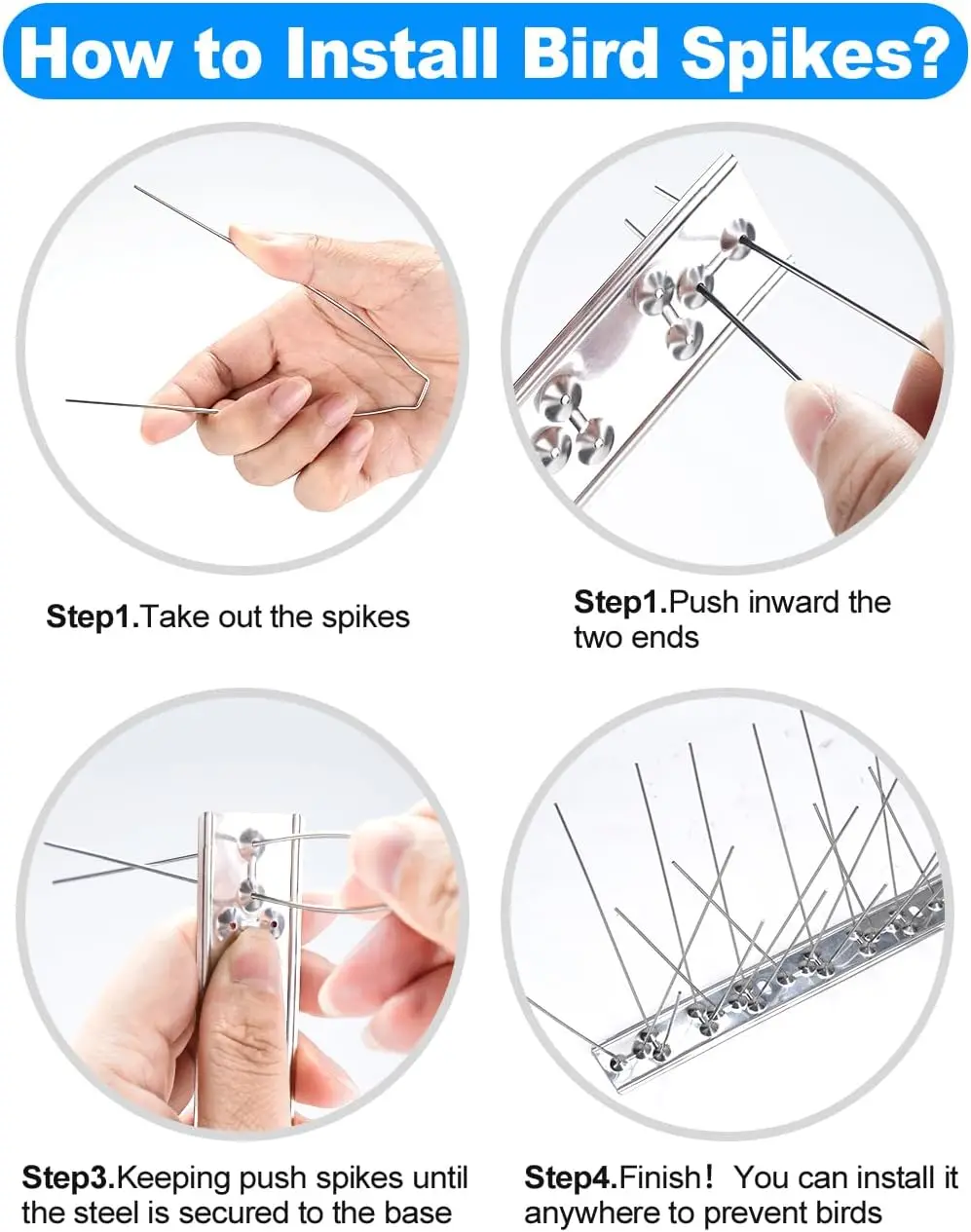 How to Install Bird Spikes?

Step1.Take out the spikes

Step1.Push inward the two ends

Step3.Keeping push spikes until the steel is secured to the base

Step4.Finish！ You can install it anywhere to prevent birds