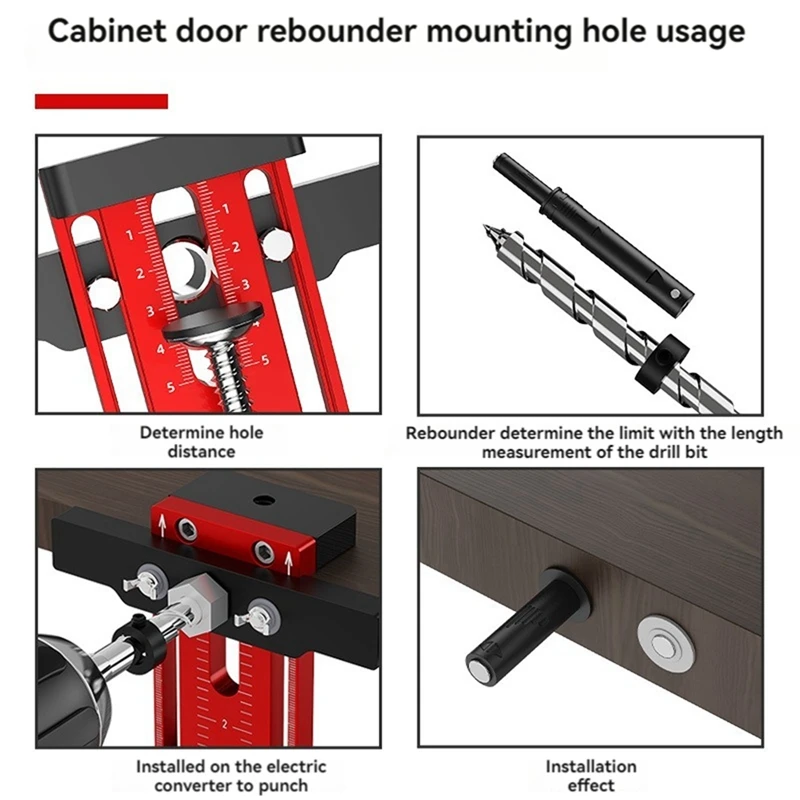 Cabinet door rebounder mounting hole usage

1
2
3
4
5
1
2
3
4
5

Determine hole distance

Rebounder determine the limit with the length measurement of the drill bit

2

Installed on the electric converter to punch

Installation effect