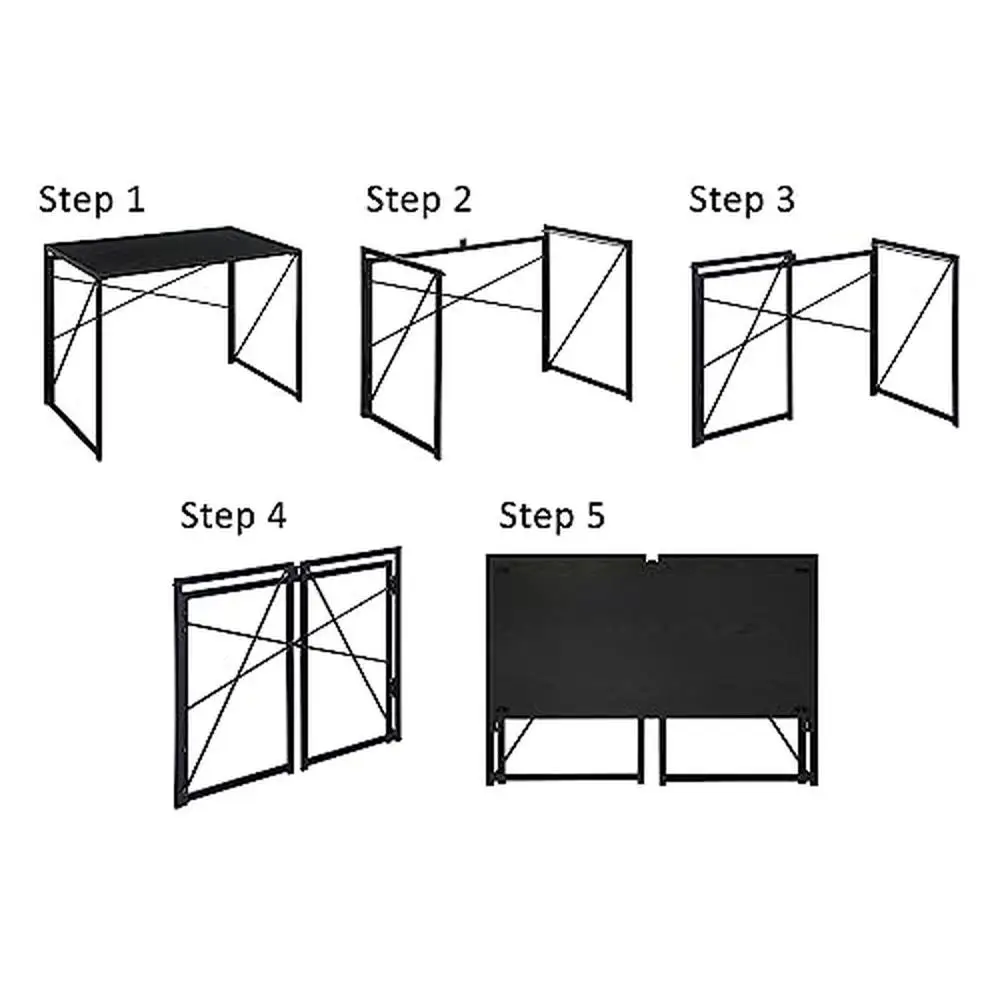 Step 1

Step 2

Step 3

Step 4

Step 5