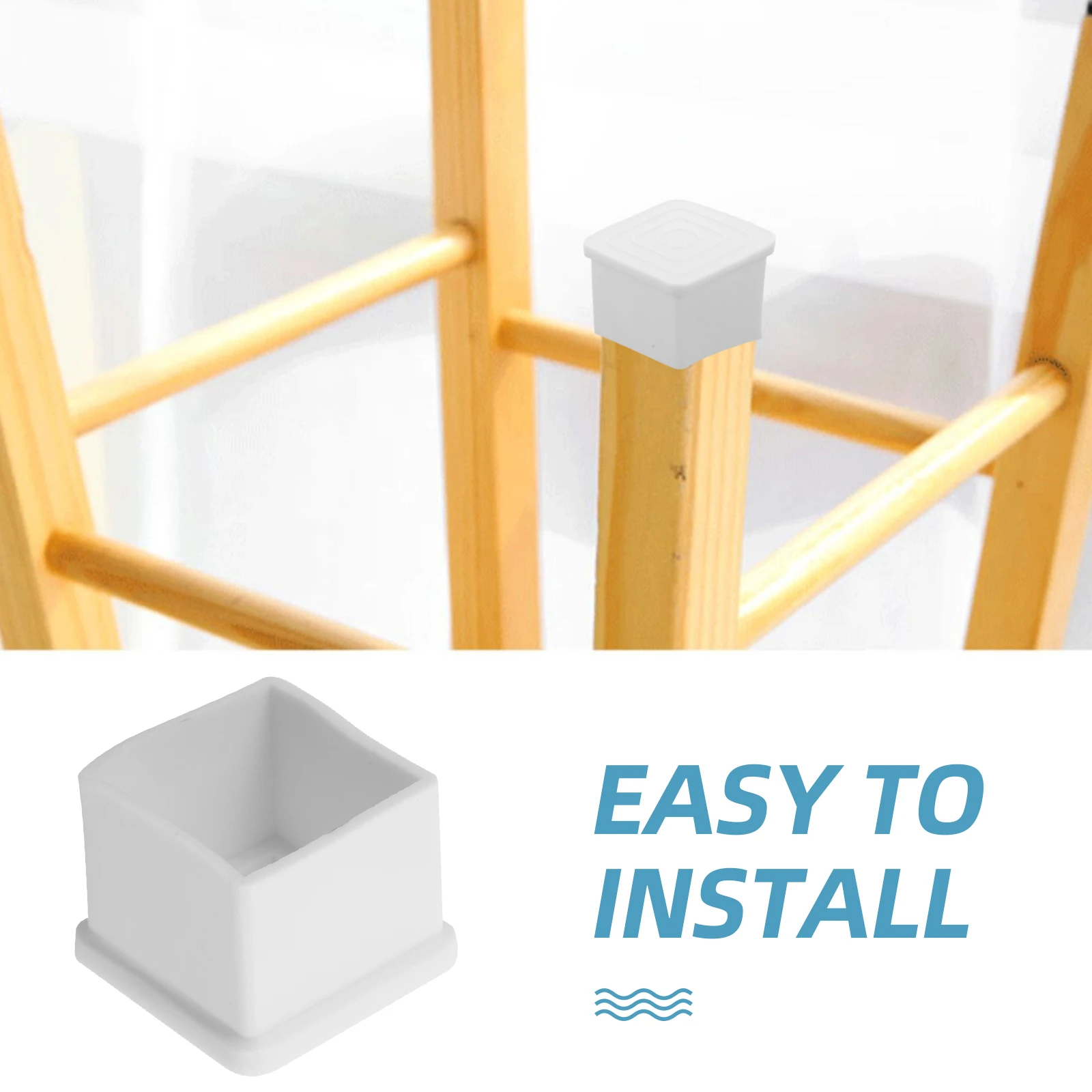 EASY TO INSTALL