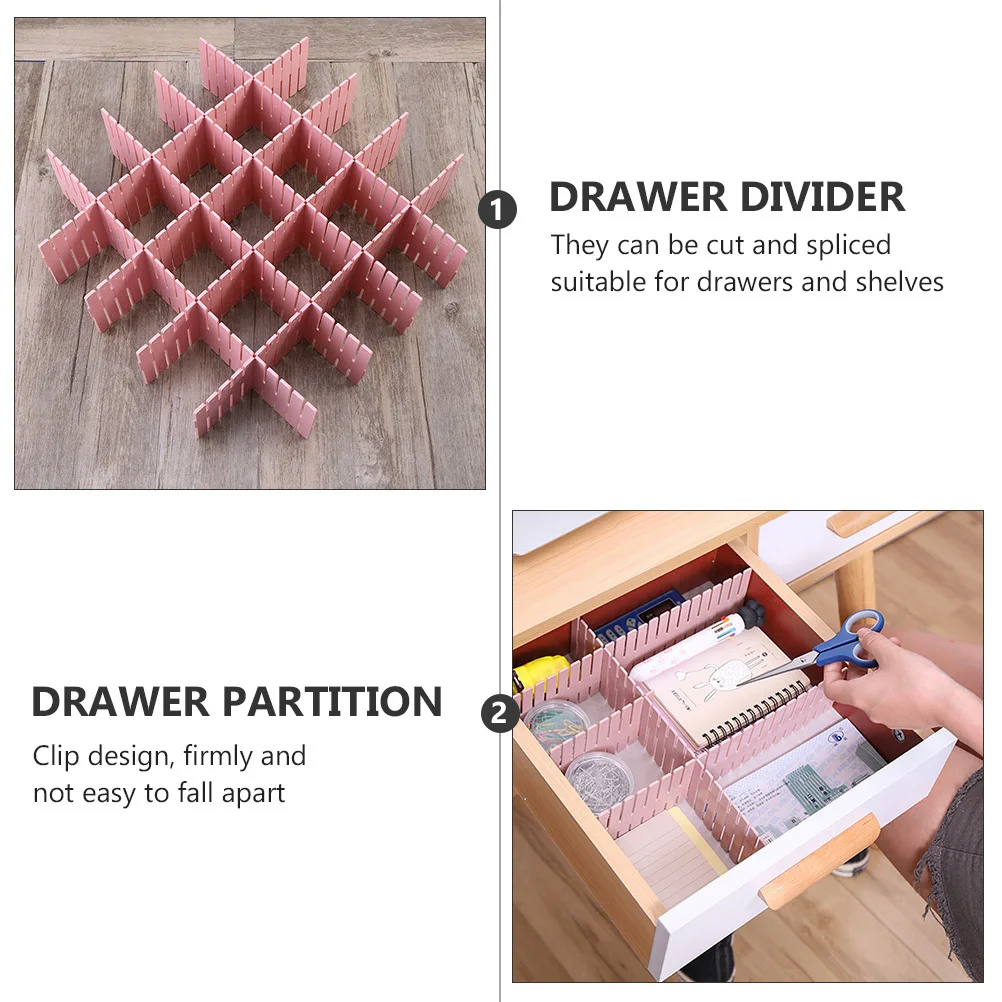 1

DRAWER DIVIDER

They can be cut and spliced suitable for drawers and shelves

DRAWER PARTITION

Clip design, firmly and not easy to fall apart

2