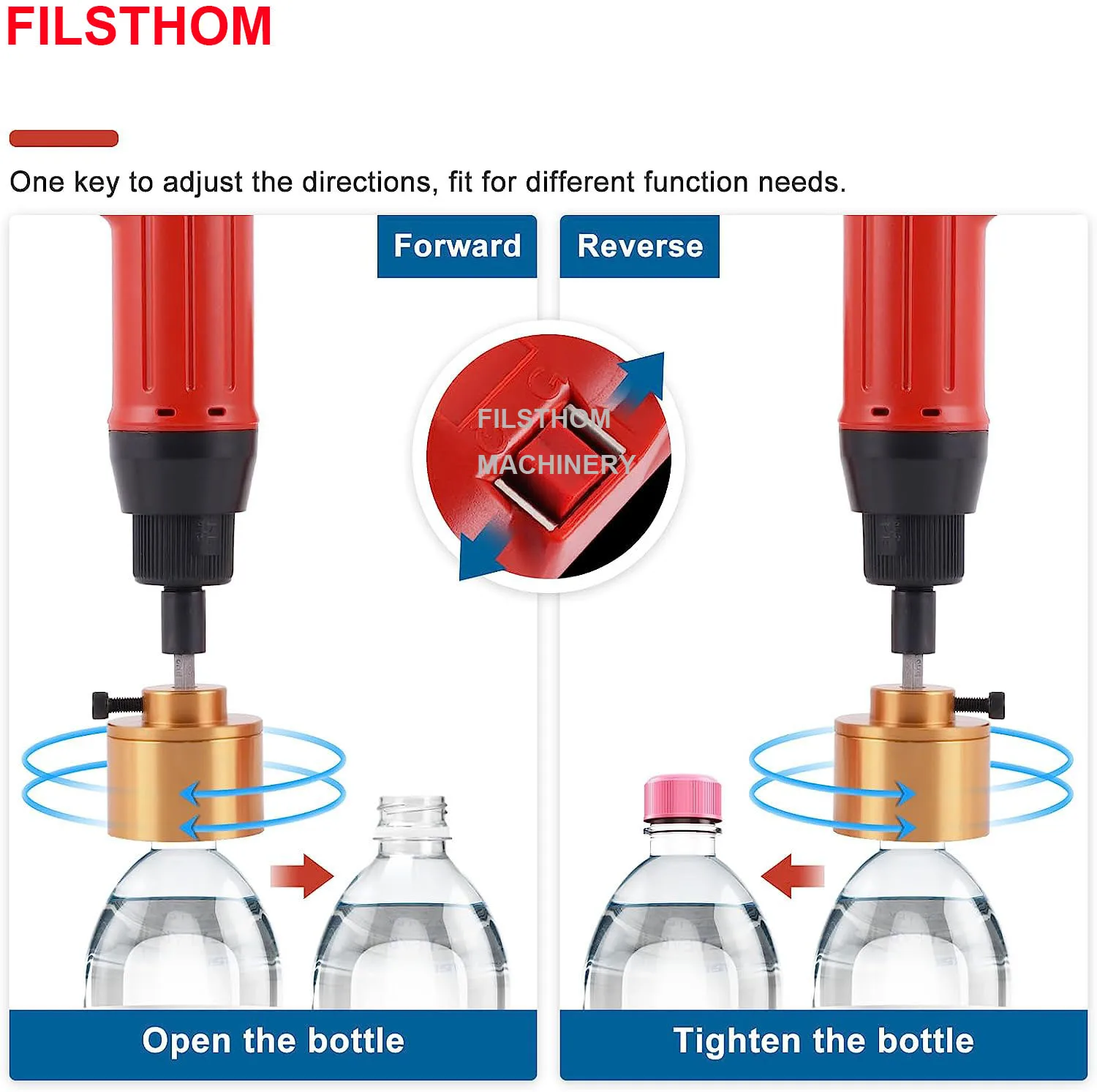 FILSTHOM

One key to adjust the directions, fit for different function needs.

Forward

Reverse

FILSTHOM
MACHINERY

Open the bottle

Tighten the bottle