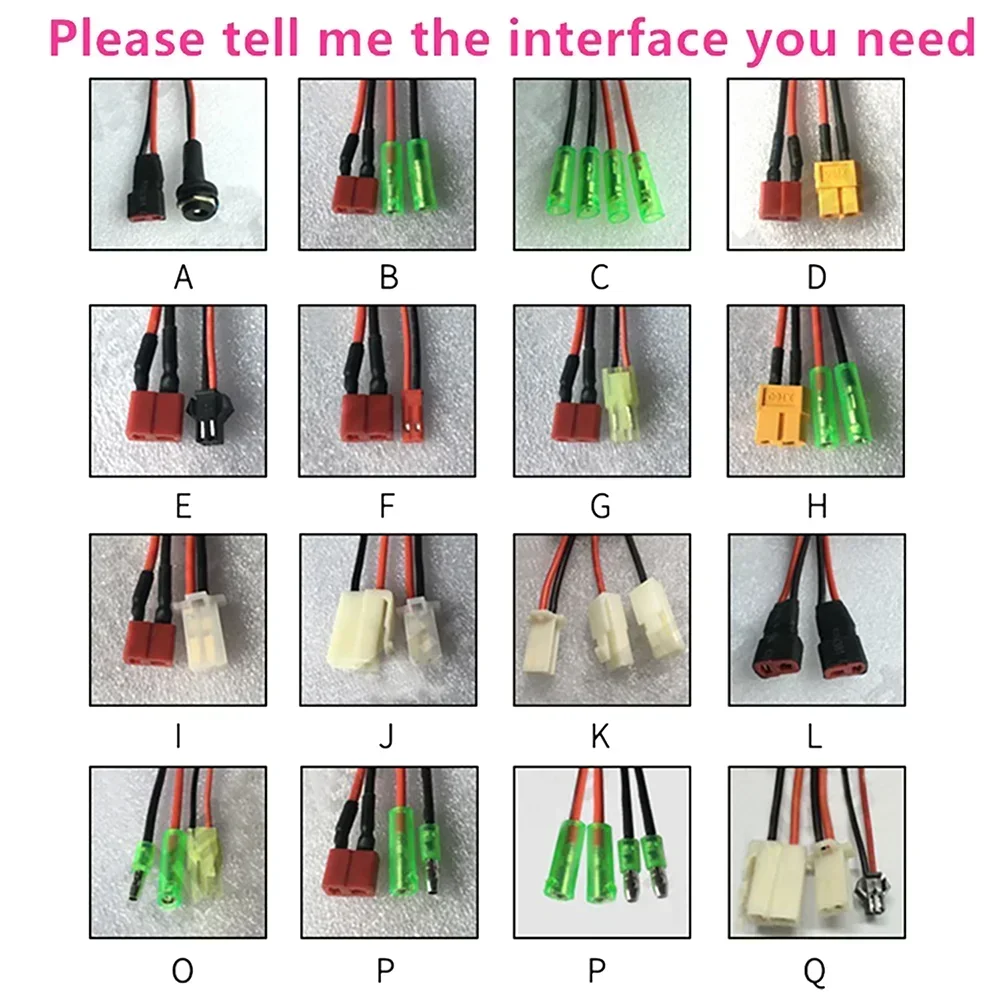 Please tell me the interface you need

A B C D

E F G H

I J K L

O P P Q