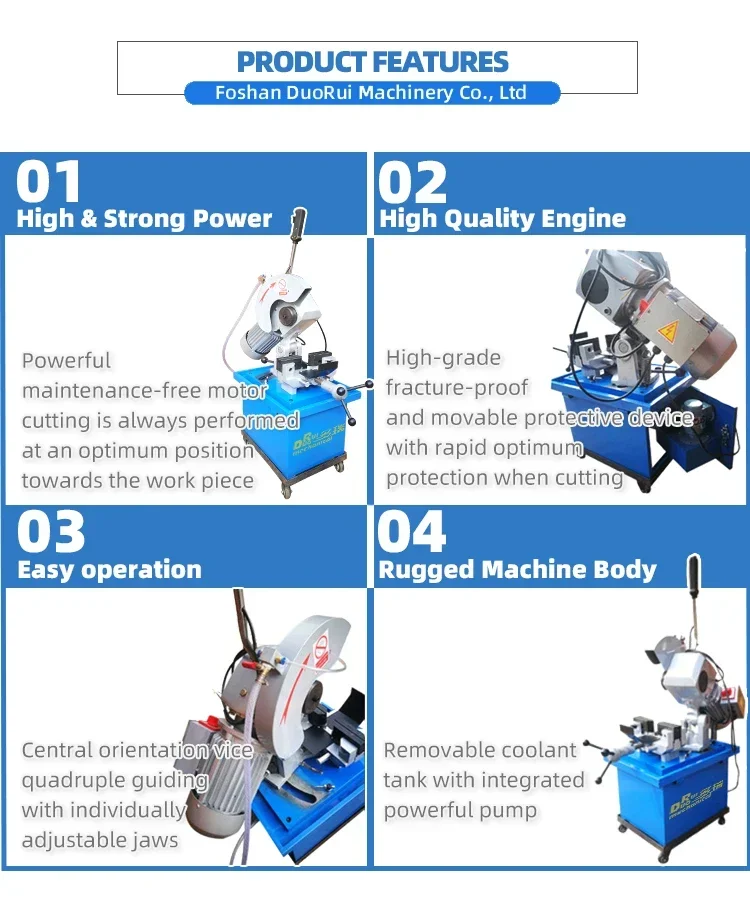 PRODUCT FEATURES

Foshan DuoRui Machinery Co., Ltd

01

High & Strong Power

Powerful maintenance-free motor cutting is always performed at an optimum position towards the work piece

02

High Quality Engine

High-grade fracture-proof and movable protective device with rapid optimum protection when cutting

03

Easy operation

Central orientation vice quadruple guiding with individually adjustable jaws

04

Rugged Machine Body

Removable coolant tank with integrated powerful pump