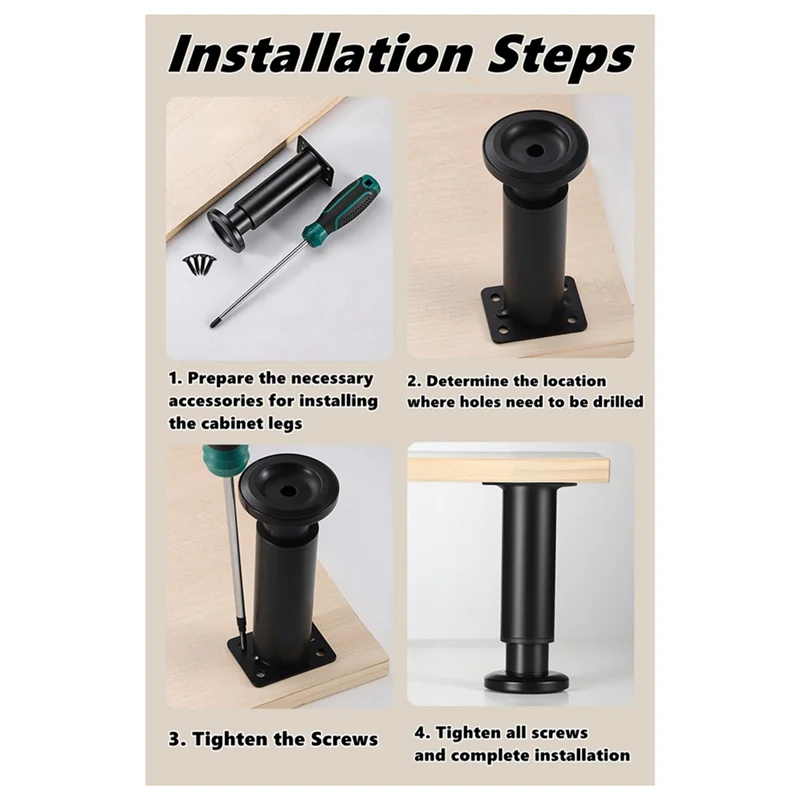 Installation Steps

1. Prepare the necessary accessories for installing the cabinet legs

2. Determine the location where holes need to be drilled

3. Tighten the Screws

4. Tighten all screws and complete installation