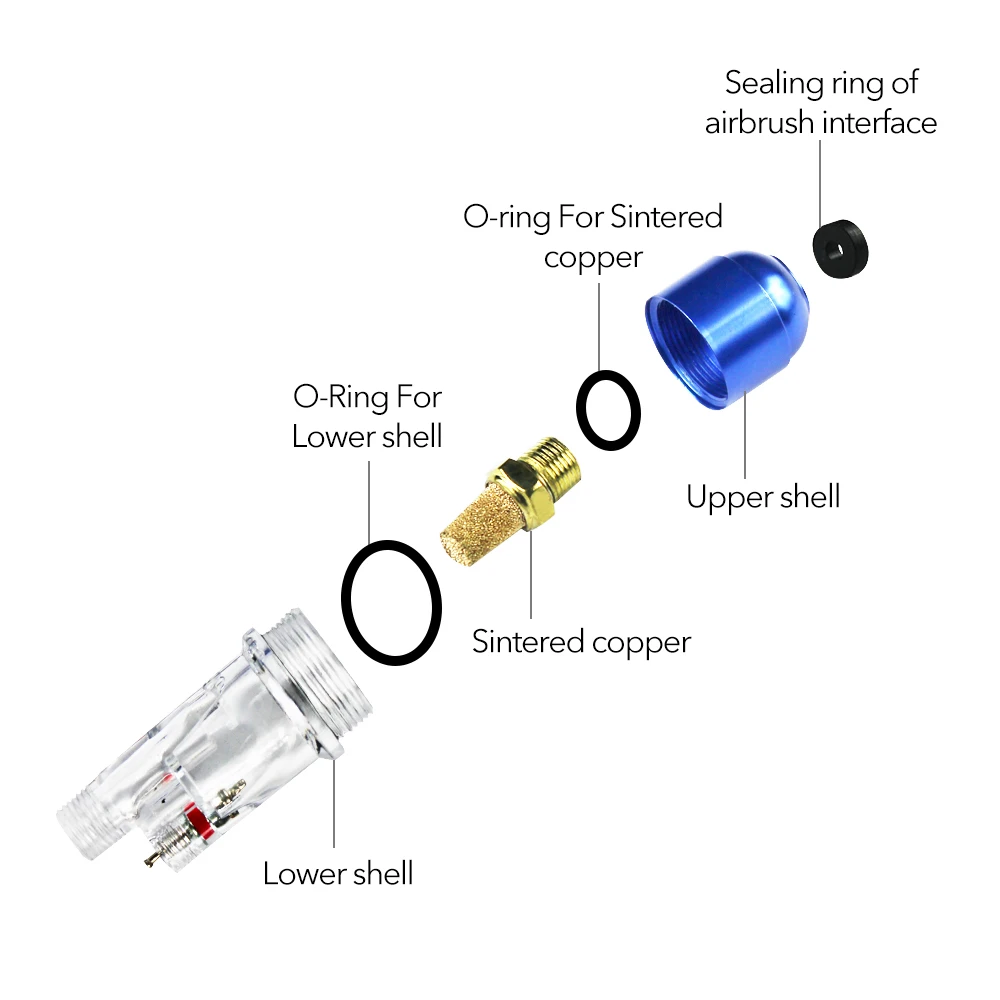 Sealing ring of airbrush interface

O-ring For Sintered copper

O-Ring For Lower shell

Upper shell

Sintered copper

Lower shell