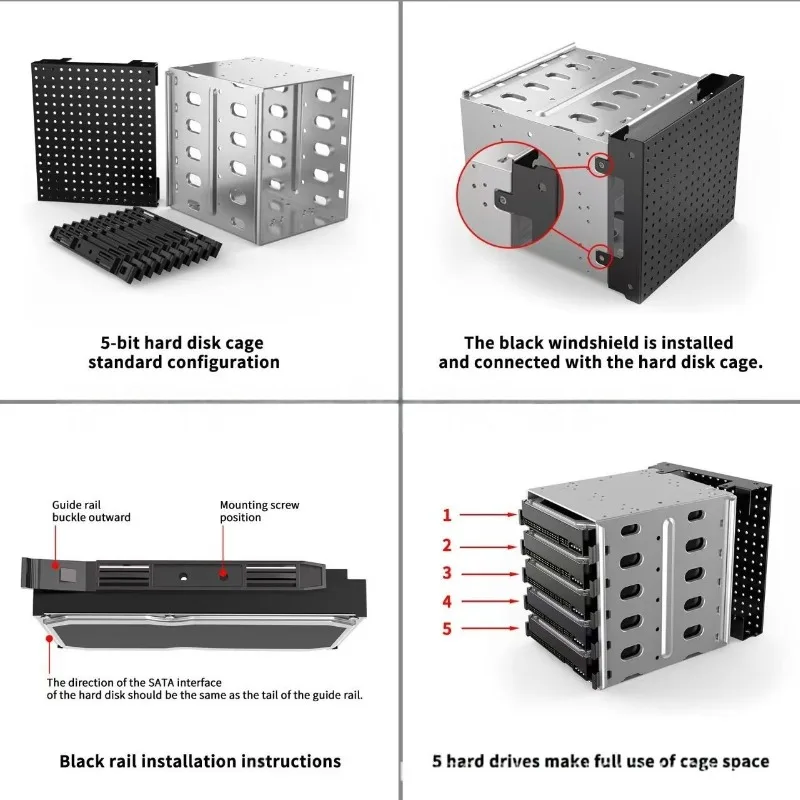 5-bit hard disk cage standard configuration

The black windshield is installed and connected with the hard disk cage.

Guide rail buckle outward

Mounting screw position

The direction of the SATA interface of the hard disk should be the same as the tail of the guide rail.

Black rail installation instructions

1
2
3
4
5

5 hard drives make full use of cage space