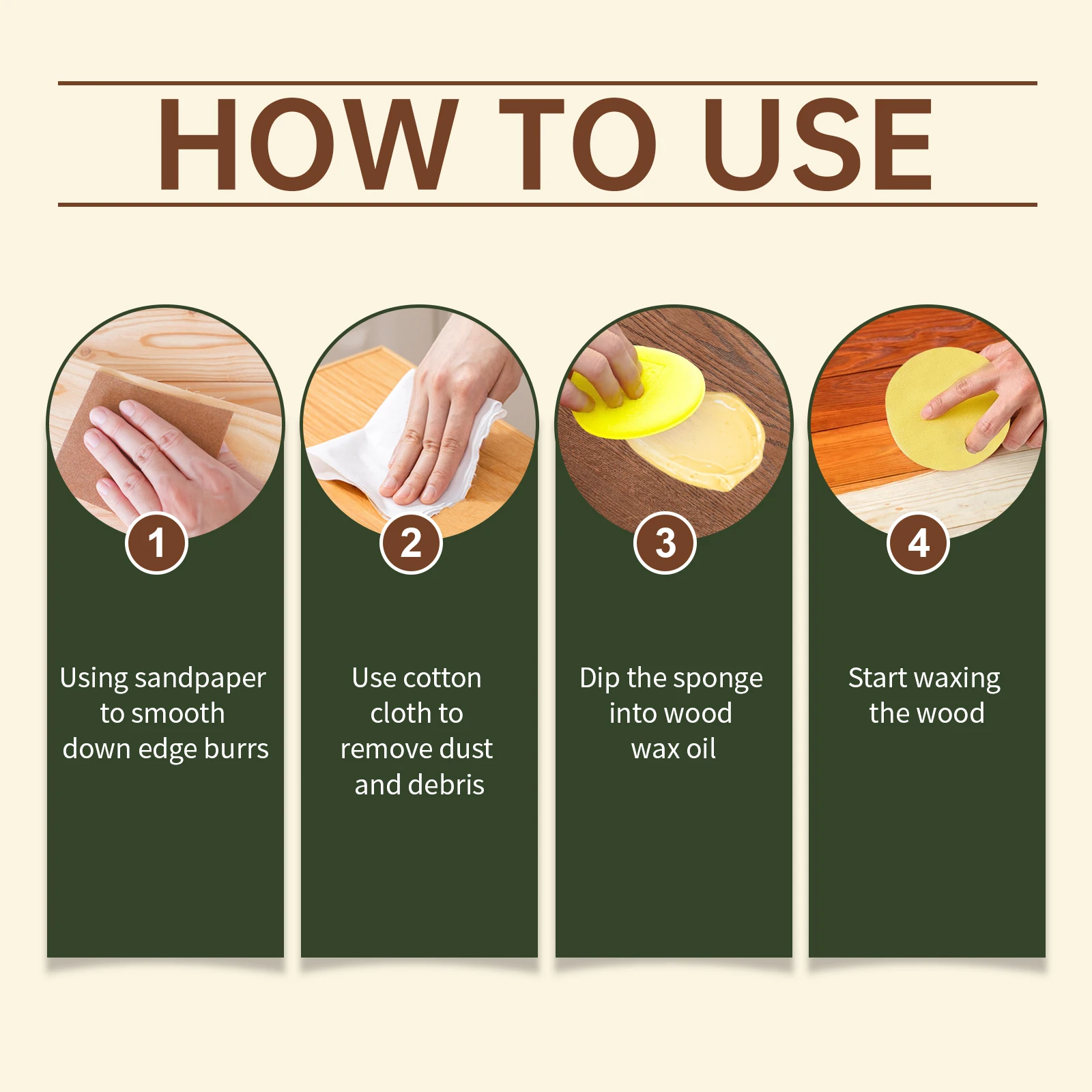 HOW TO USE

1

Using sandpaper to smooth down edge burrs

2

Use cotton cloth to remove dust and debris

3

Dip the sponge into wood wax oil

4

Start waxing the wood